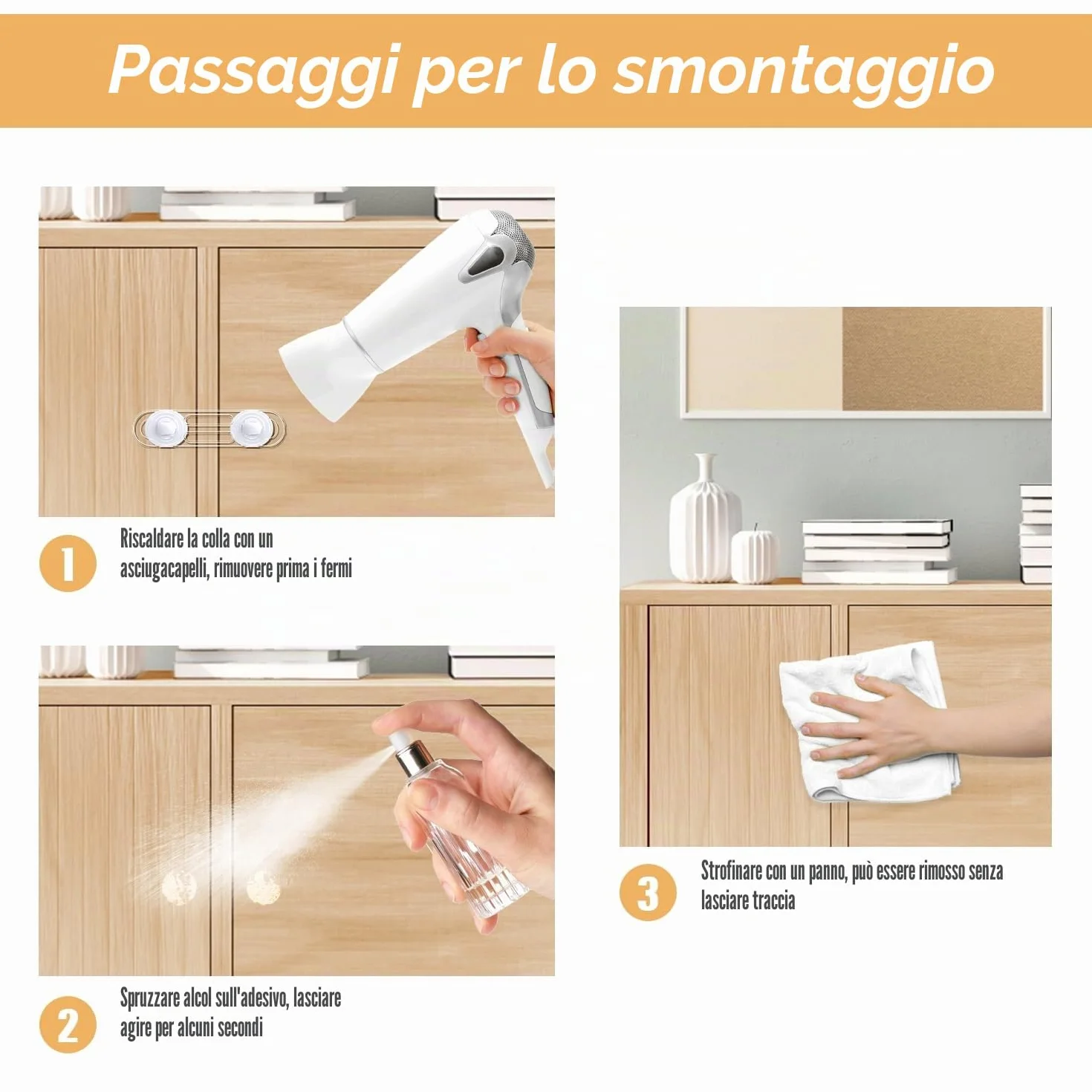 Passaggi per lo smontaggio

1 Riscaldare la colla con un asciugacapelli, rimuovere prima i fermi

2 Spruzzare alcol sull'adesivo, lasciare agire per alcuni secondi

3 Strofinare con un panno, può essere rimosso senza lasciare traccia