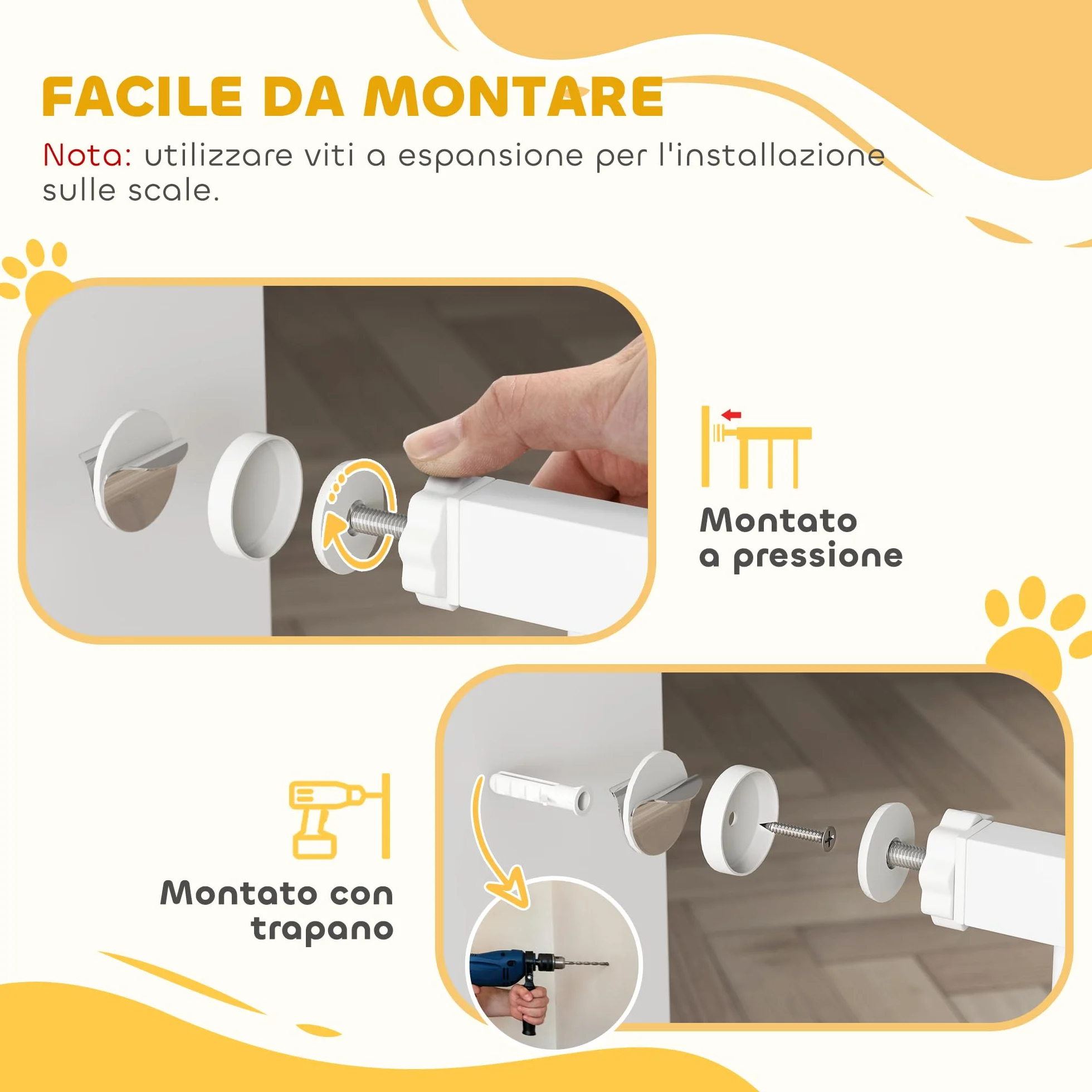 FACILE DA MONTARE

Nota: utilizzare viti a espansione per l'installazione sulle scale.

Montato a pressione

Montato con trapano