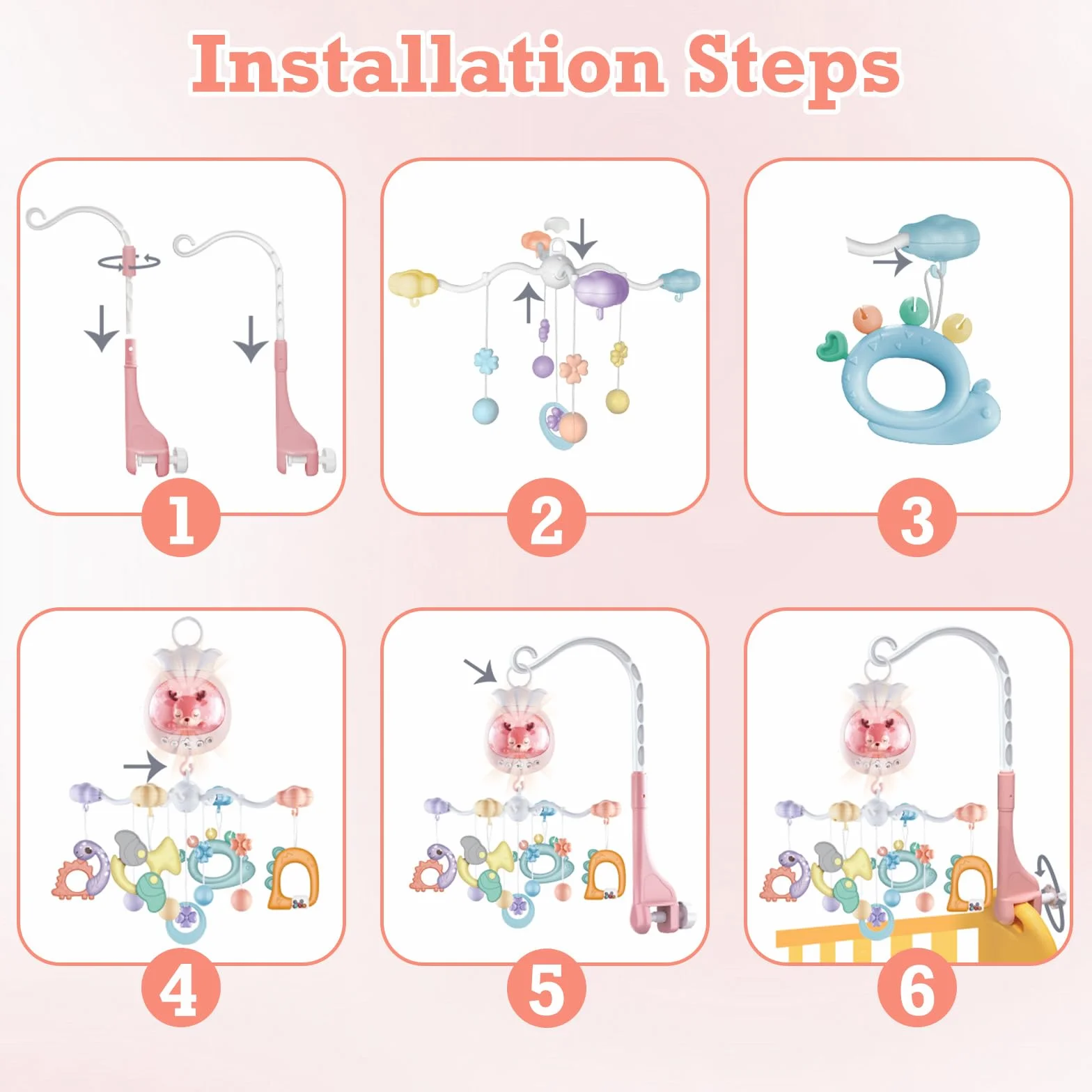 Installation Steps

1

2

3

4

5

6