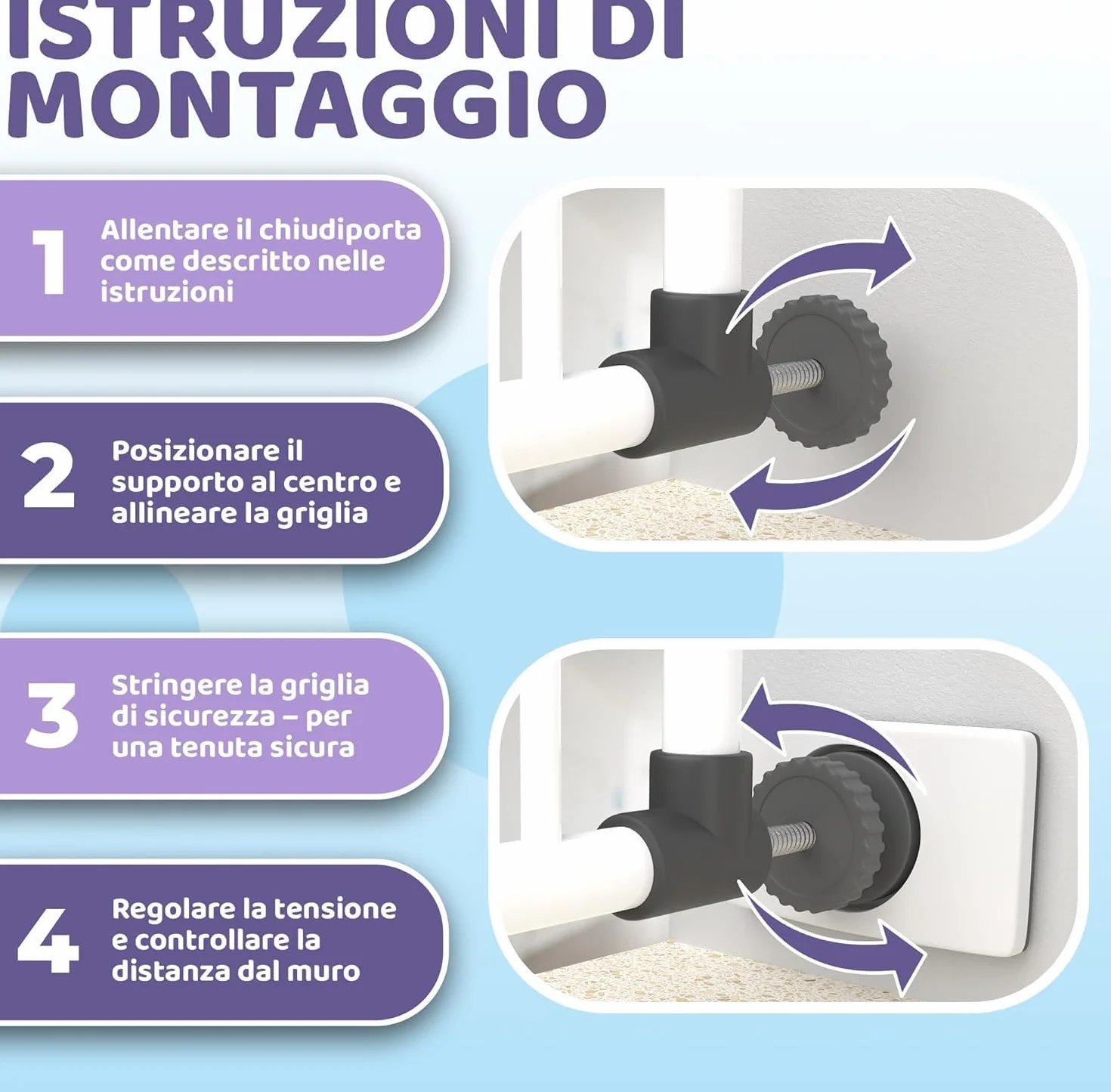 ISTRUZIONI DI MONTAGGIO

1 Allentare il chiudiporta come descritto nelle istruzioni

2 Posizionare il supporto al centro e allineare la griglia

3 Stringere la griglia di sicurezza – per una tenuta sicura

4 Regolare la tensione e controllare la distanza dal muro