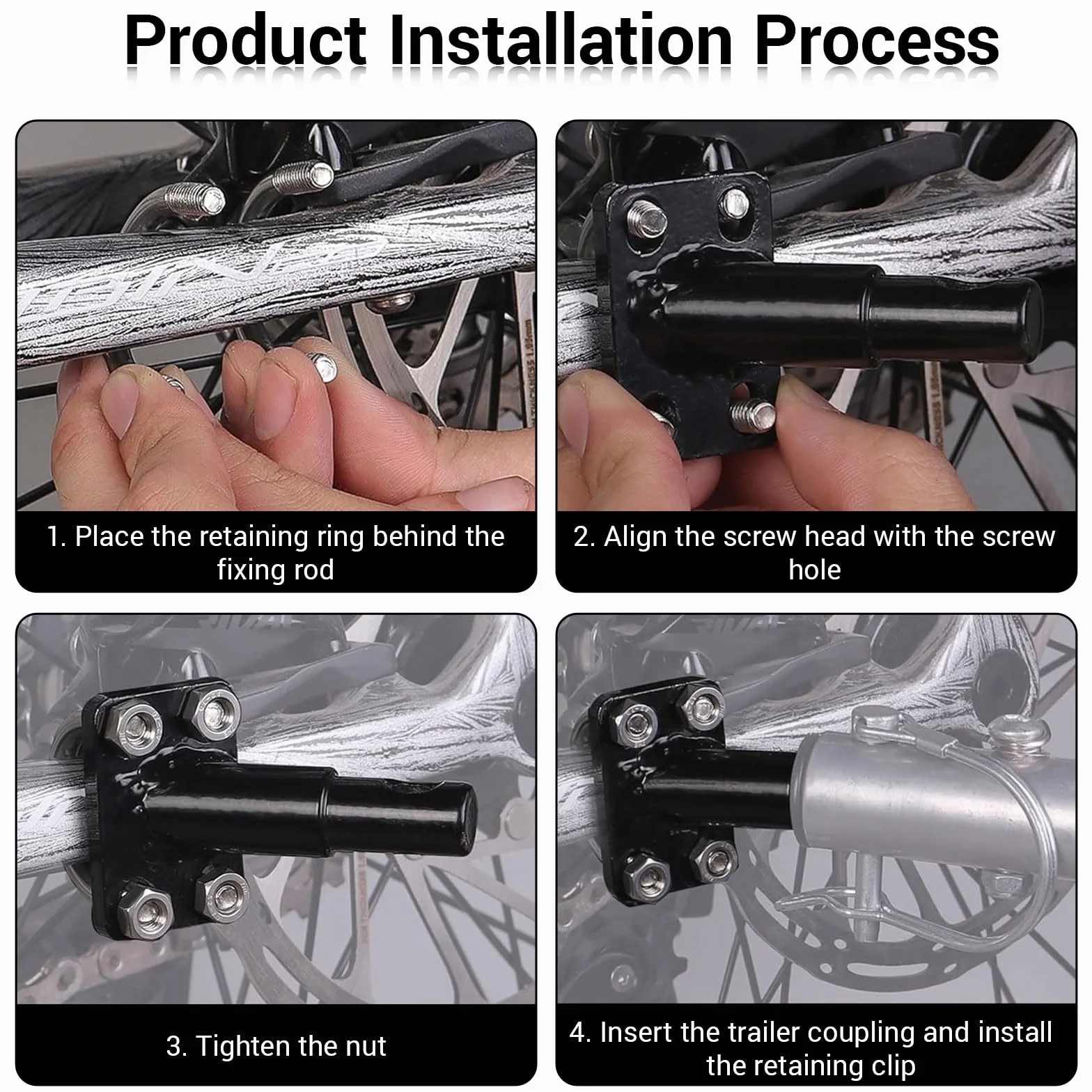 Product Installation Process

1. Place the retaining ring behind the fixing rod

2. Align the screw head with the screw hole

3. Tighten the nut

4. Insert the trailer coupling and install the retaining clip