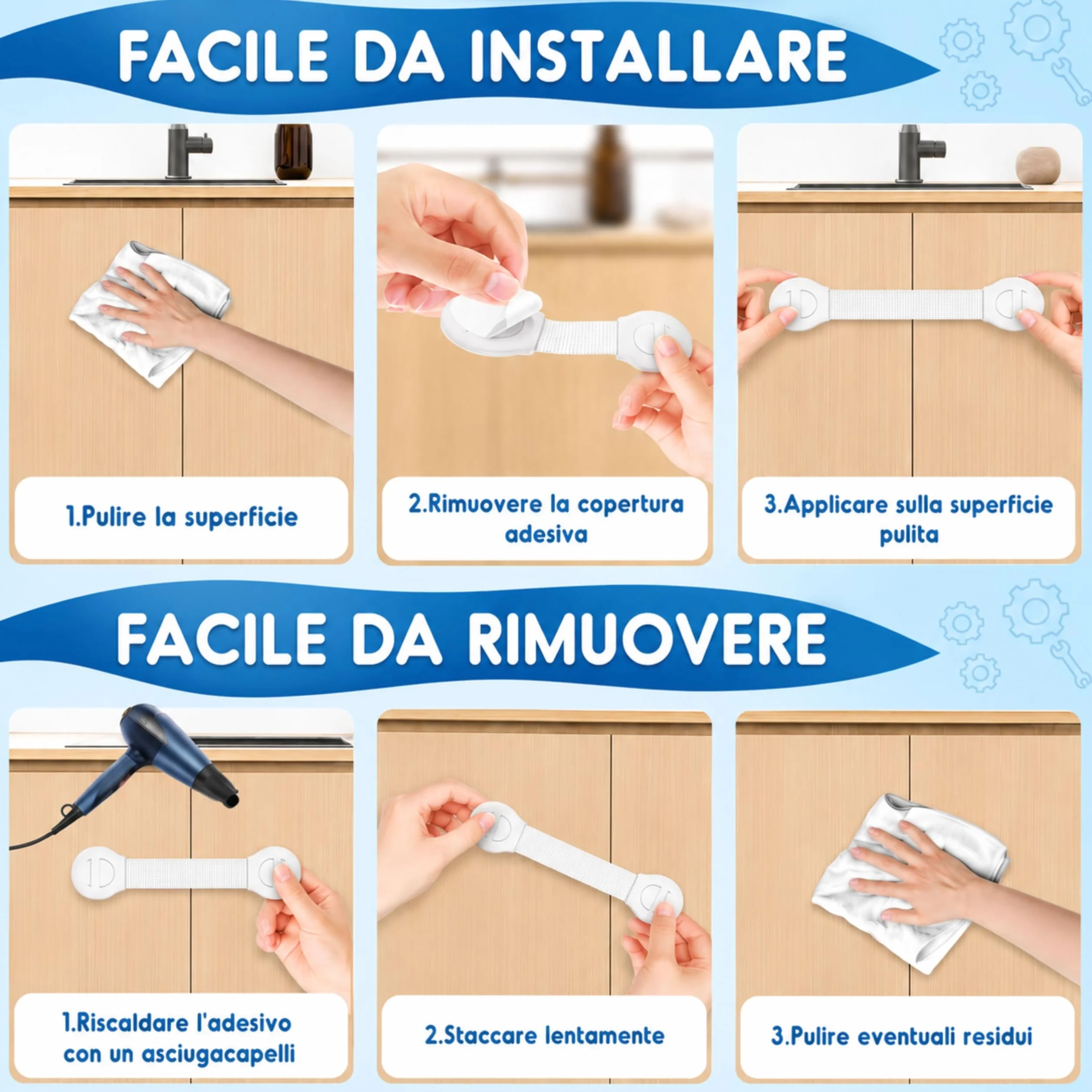 FACILE DA INSTALLARE

1.Pulire la superficie

2.Rimuovere la copertura adesiva

3.Applicare sulla superficie pulita

FACILE DA RIMUOVERE

1.Riscaldare l'adesivo con un asciugacapelli

2.Staccare lentamente

3.Pulire eventuali residui