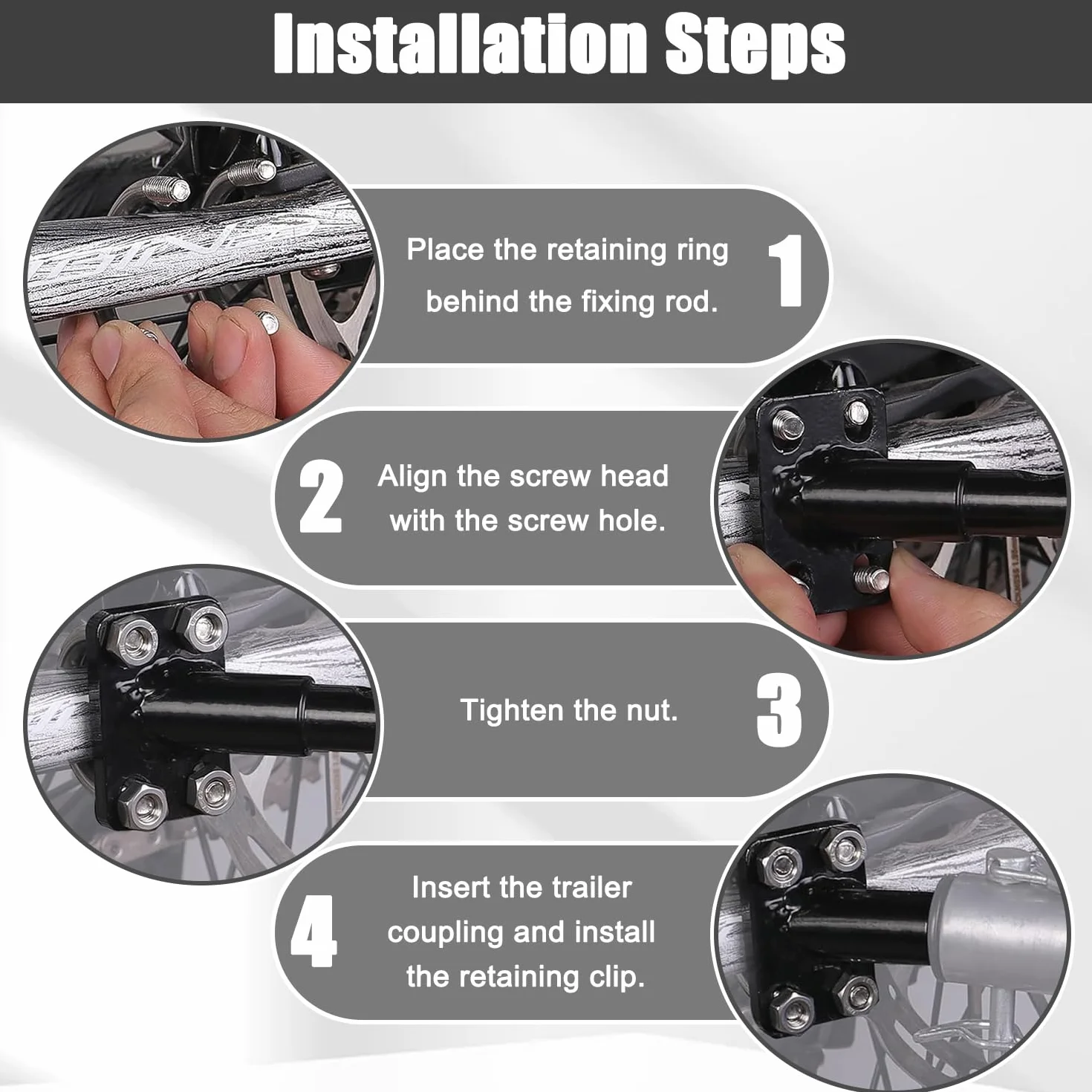 Installation Steps

Place the retaining ring behind the fixing rod. 1

2 Align the screw head with the screw hole.

Tighten the nut. 3

4 Insert the trailer coupling and install the retaining clip.