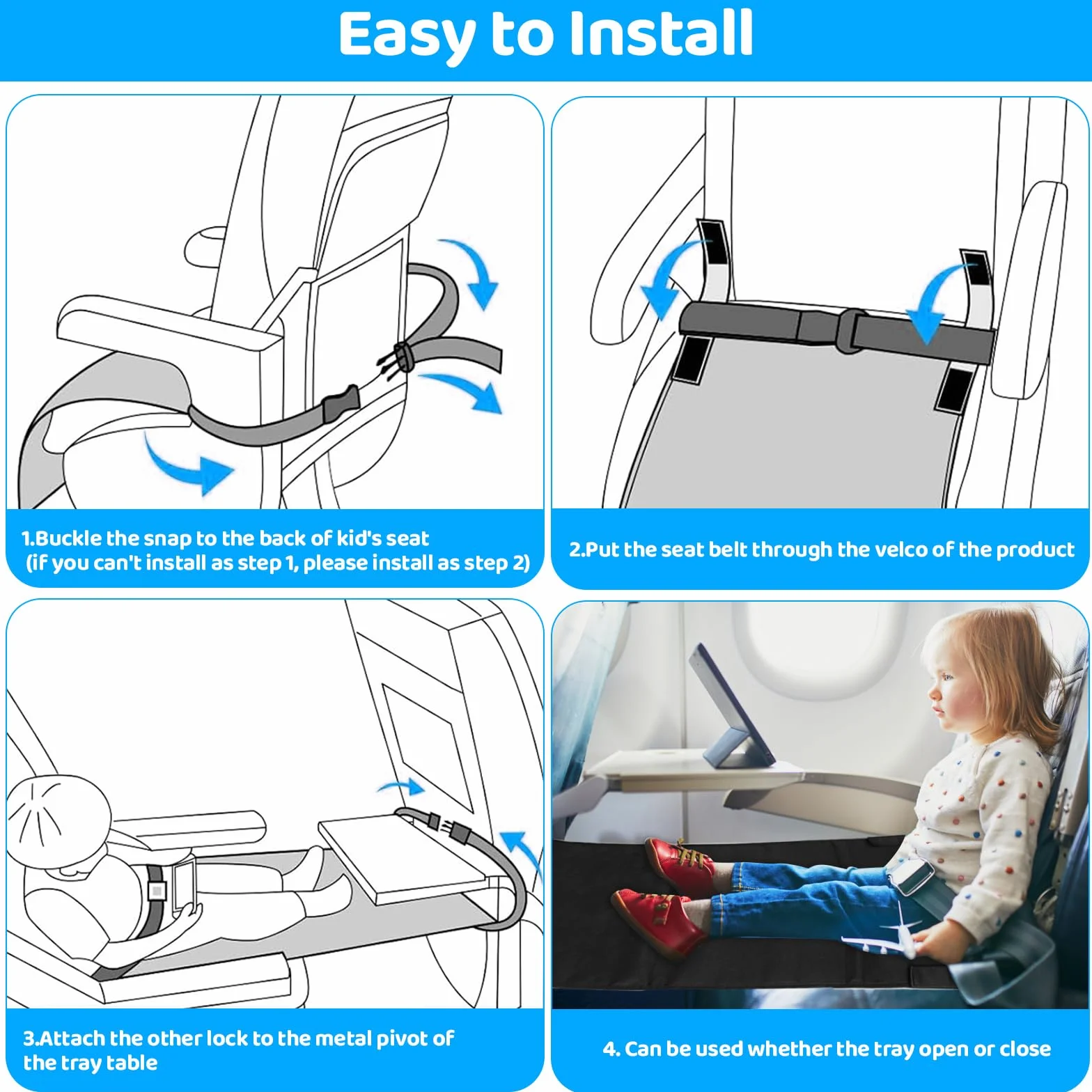 Easy to Install

1.Buckle the snap to the back of kid's seat (if you can't install as step 1, please install as step 2)

2.Put the seat belt through the velco of the product

3.Attach the other lock to the metal pivot of the tray table

4. Can be used whether the tray open or close