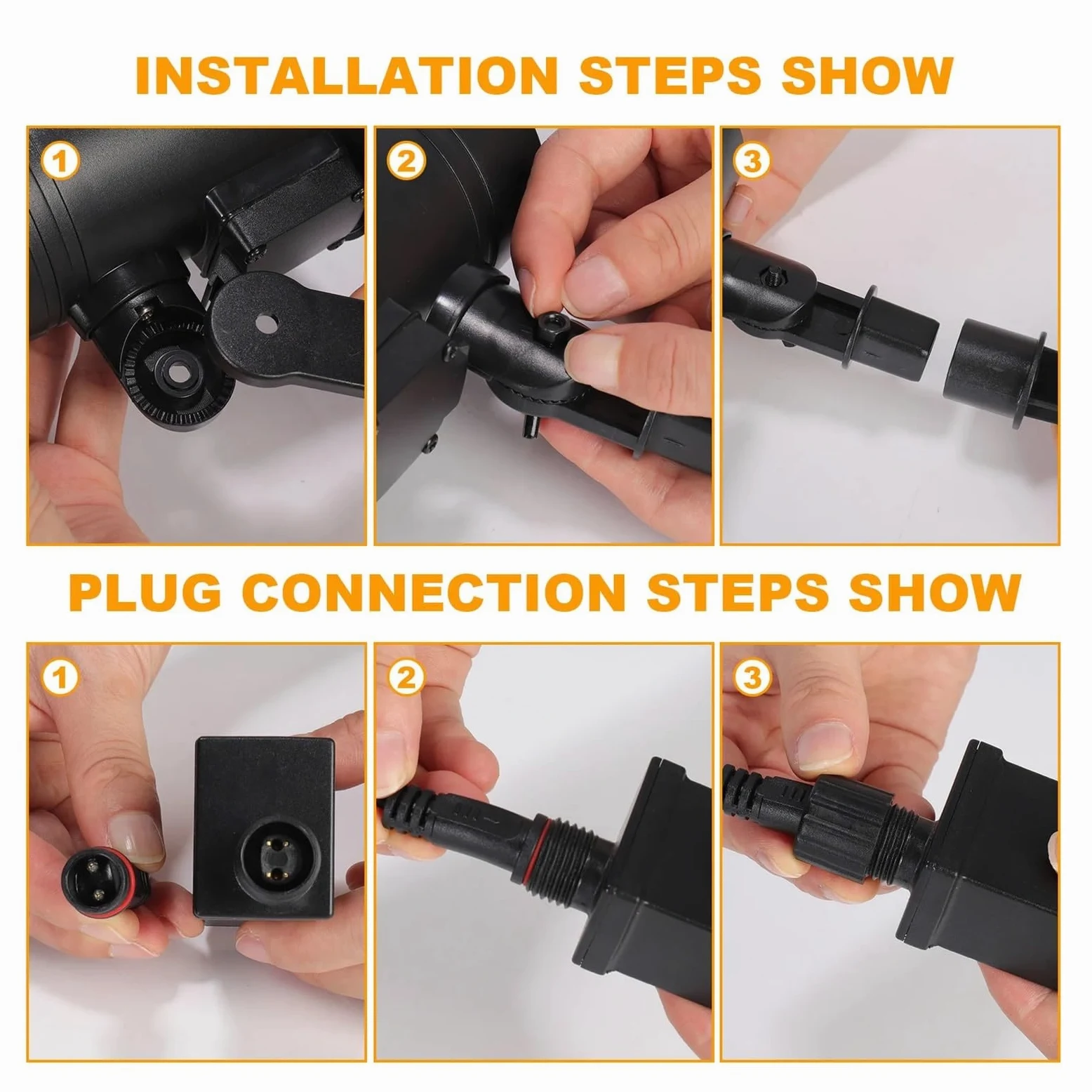 INSTALLATION STEPS SHOW

1

2

3

PLUG CONNECTION STEPS SHOW

1

2

3