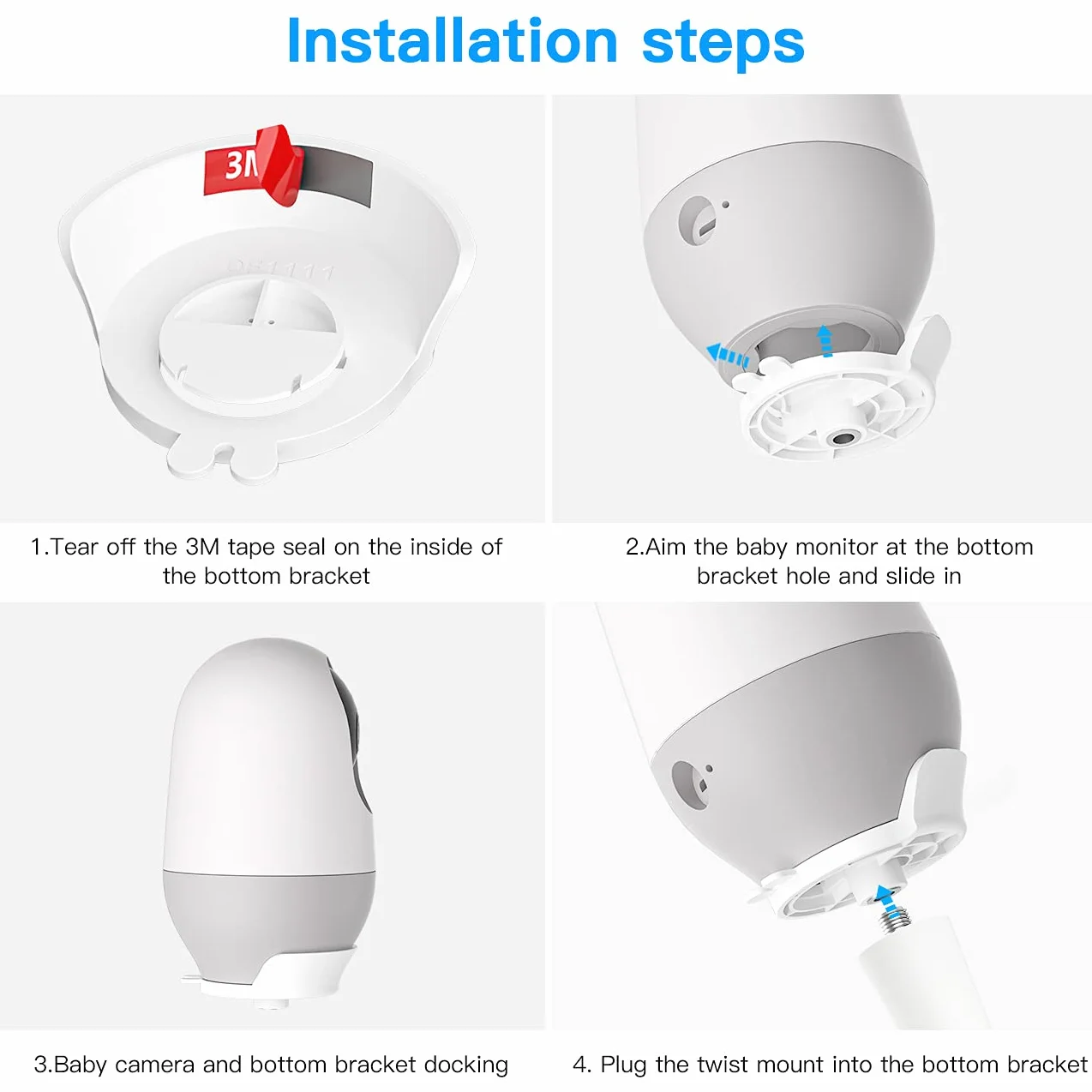 Installation steps

3M

1.Tear off the 3M tape seal on the inside of the bottom bracket

2.Aim the baby monitor at the bottom bracket hole and slide in

3.Baby camera and bottom bracket docking

4. Plug the twist mount into the bottom bracket