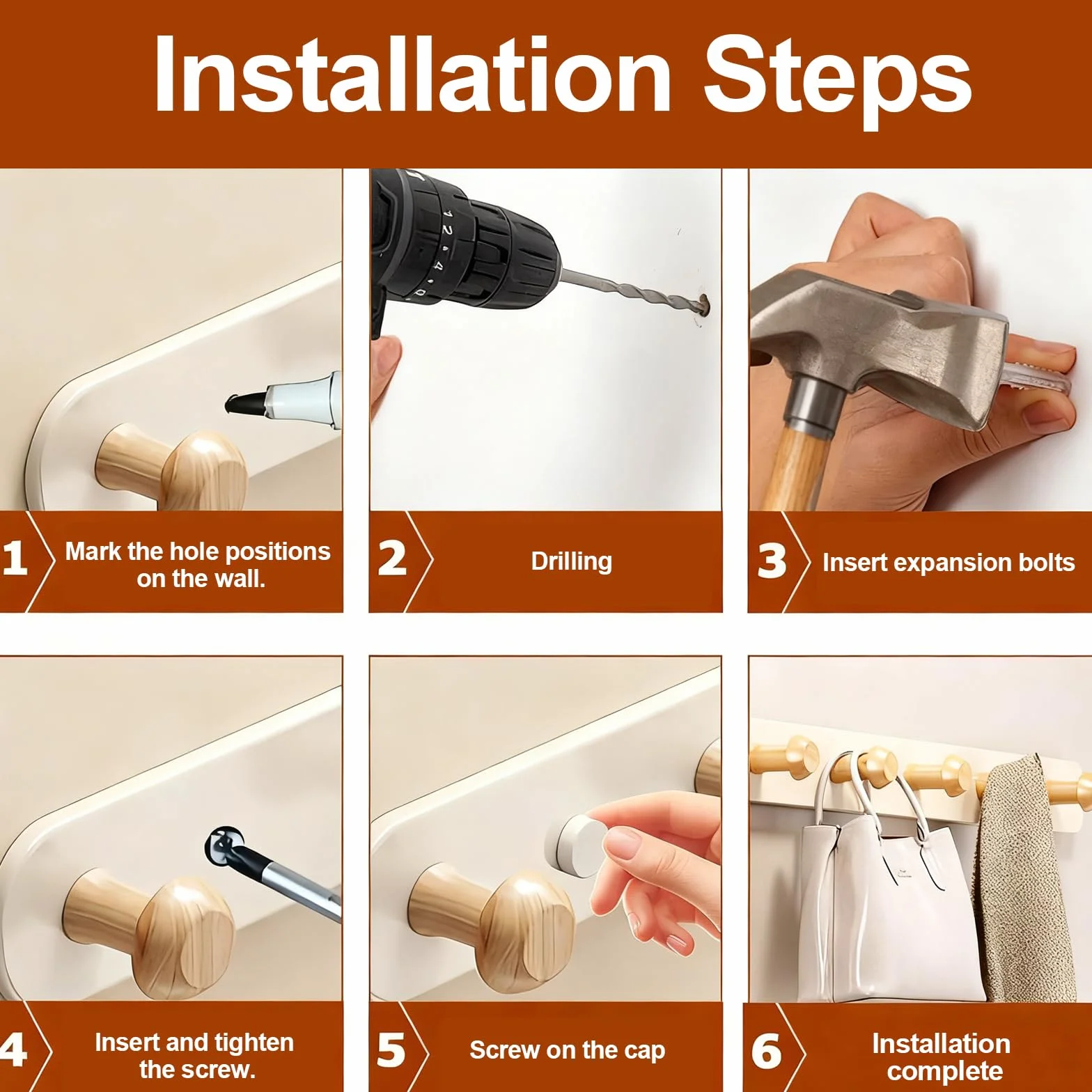 Installation Steps

1 Mark the hole positions on the wall.

2 Drilling

3 Insert expansion bolts

4 Insert and tighten the screw.

5 Screw on the cap

6 Installation complete