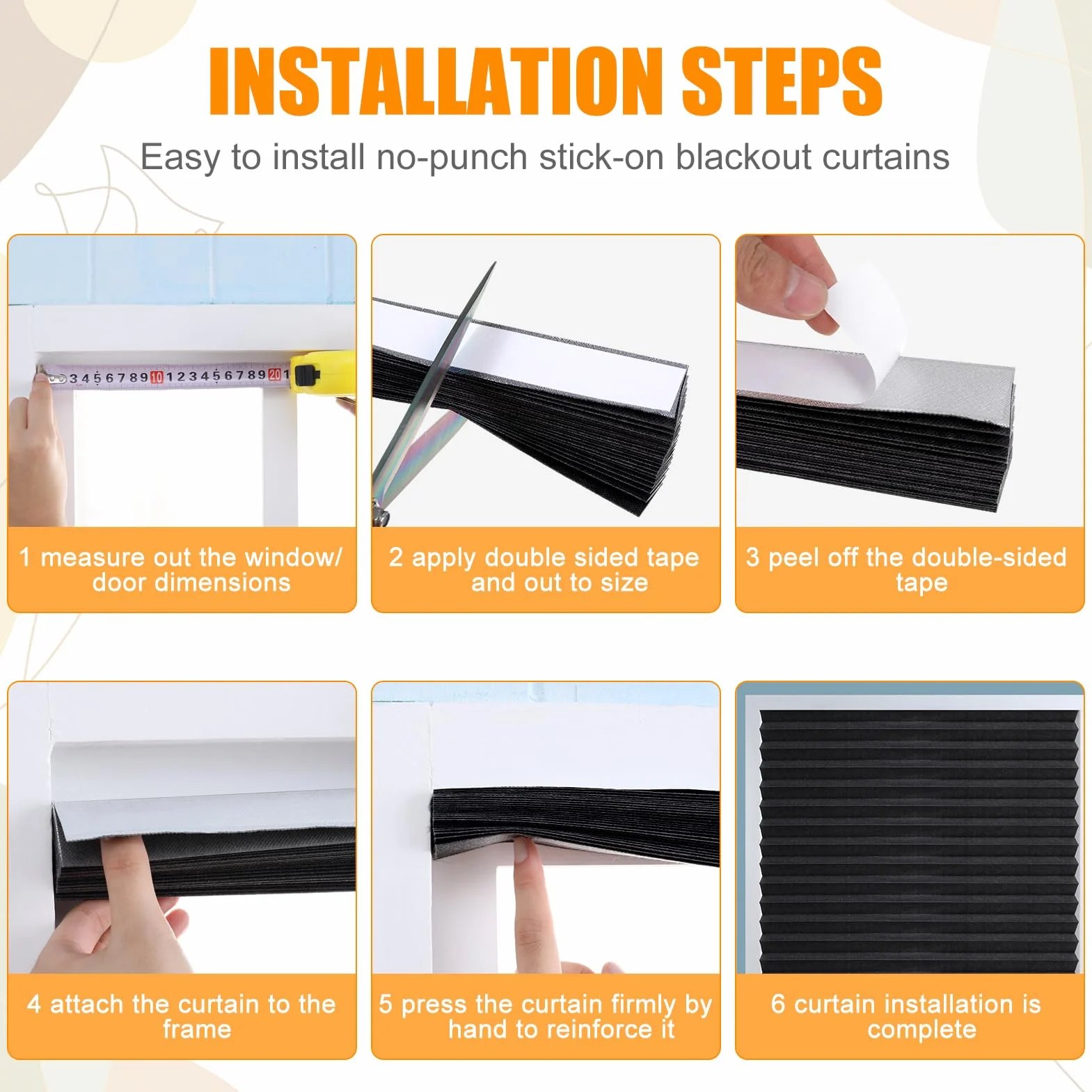 INSTALLATION STEPS

Easy to install no-punch stick-on blackout curtains

3 4 5 6 7 8 9 10 1 2 3 4 5 6 7 8 9 20 1

1 measure out the window/ door dimensions

2 apply double sided tape and out to size

3 peel off the double-sided tape

4 attach the curtain to the frame

5 press the curtain firmly by hand to reinforce it

6 curtain installation is complete