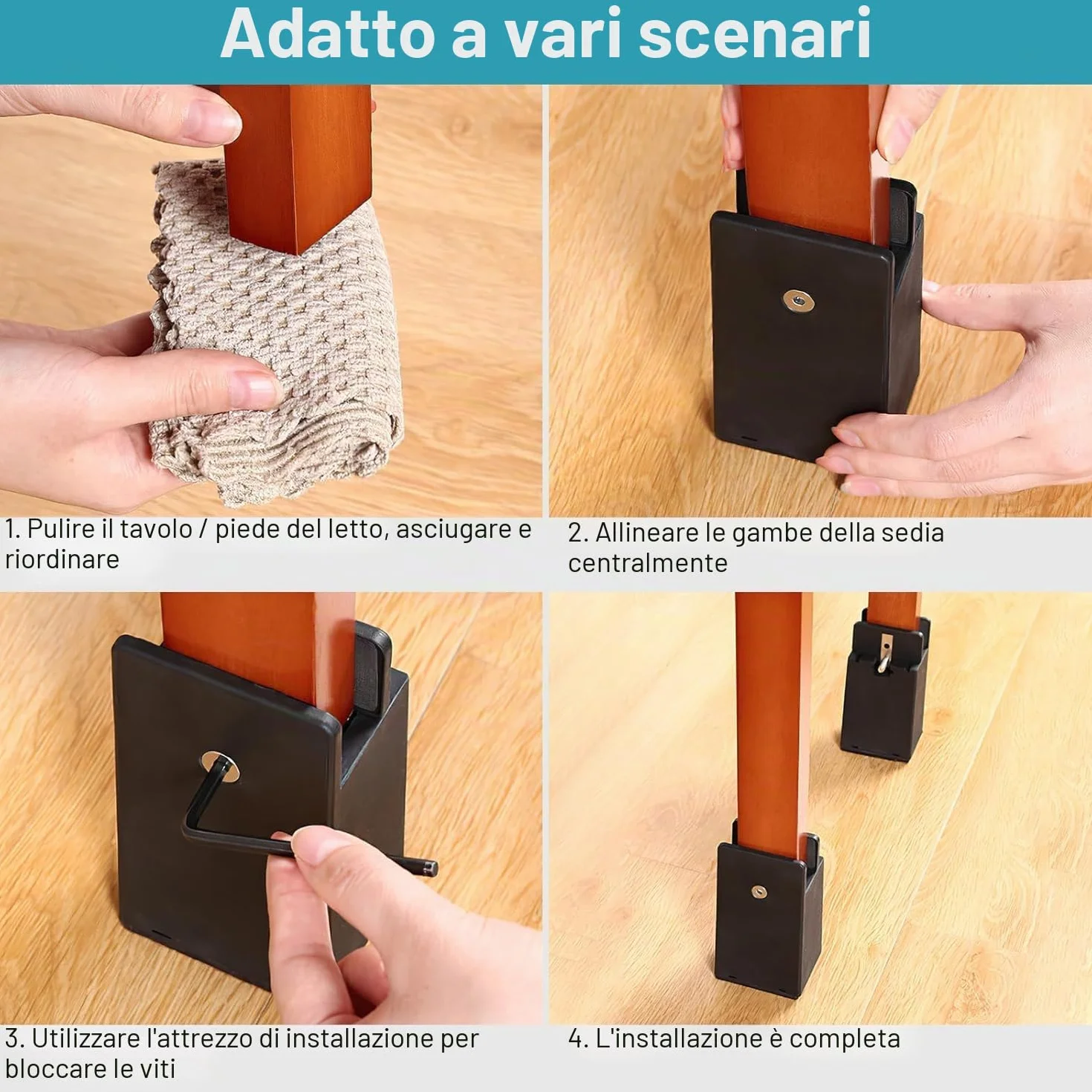 Adatto a vari scenari

1. Pulire il tavolo / piede del letto, asciugare e riordinare

2. Allineare le gambe della sedia centralmente

3. Utilizzare l'attrezzo di installazione per bloccare le viti

4. L'installazione è completa