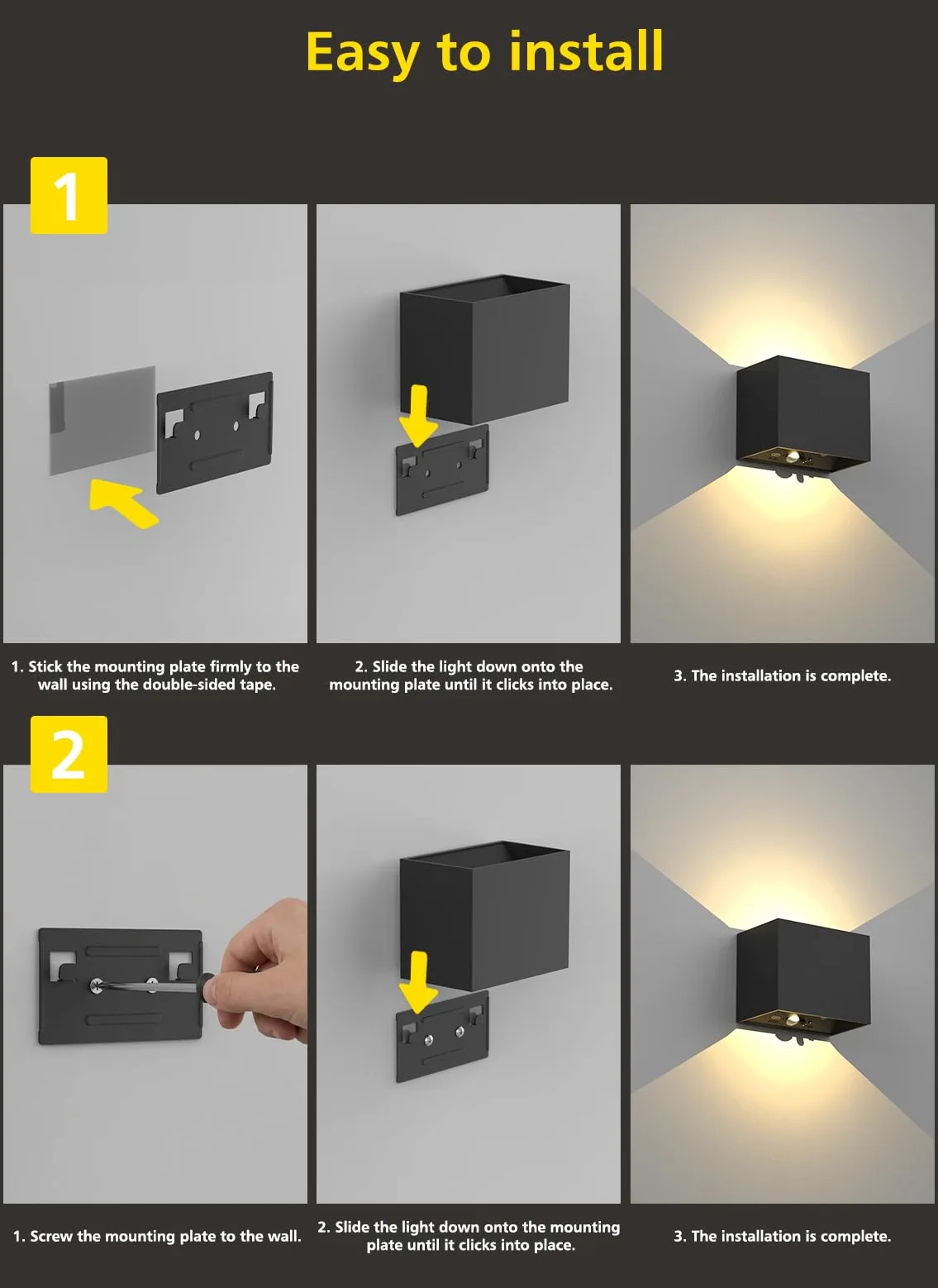 Easy to install

1

1. Stick the mounting plate firmly to the wall using the double-sided tape.

2. Slide the light down onto the mounting plate until it clicks into place.

3. The installation is complete.

2

1. Screw the mounting plate to the wall.

2. Slide the light down onto the mounting plate until it clicks into place.

3. The installation is complete.