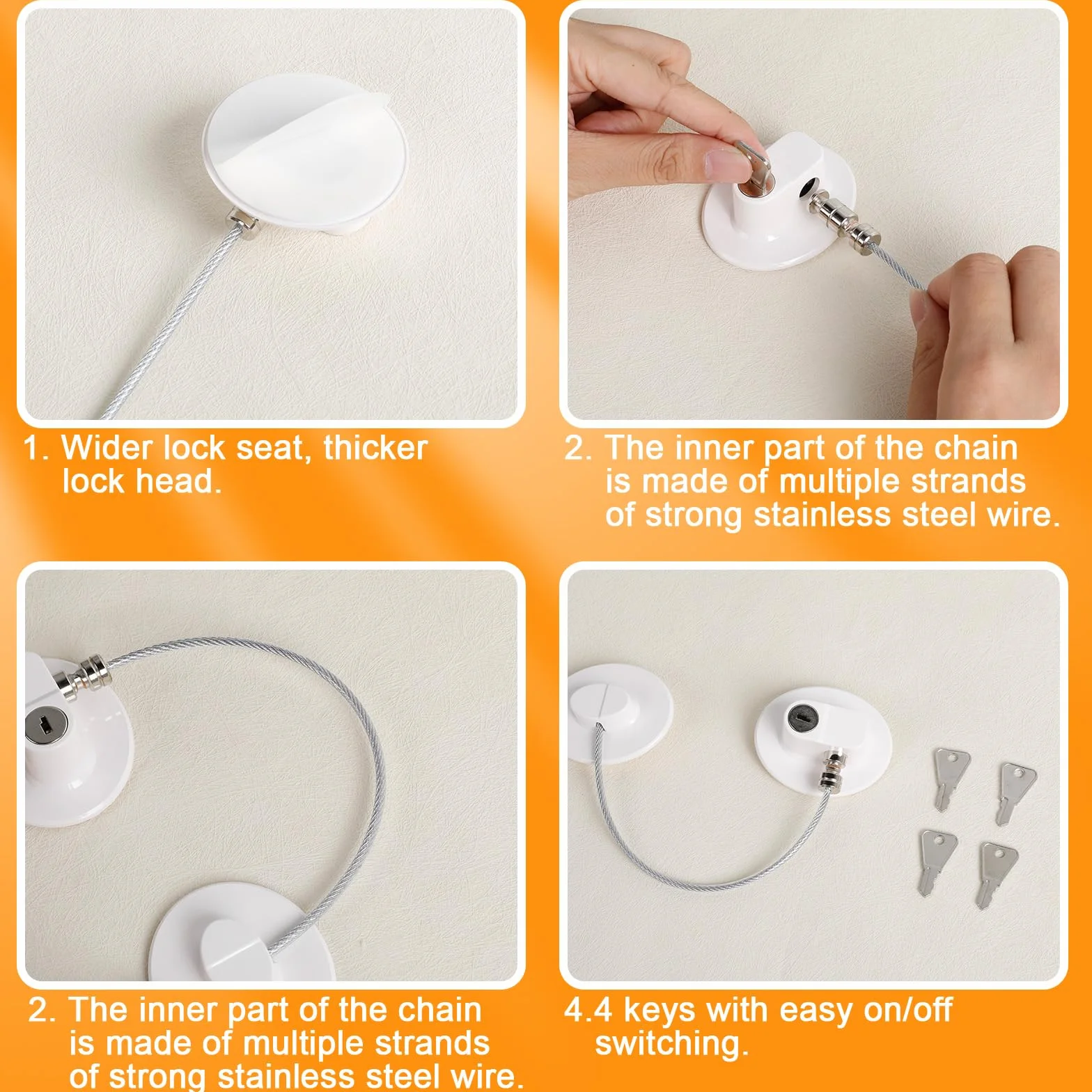 1. Wider lock seat, thicker lock head.

2. The inner part of the chain is made of multiple strands of strong stainless steel wire.

2. The inner part of the chain is made of multiple strands of strong stainless steel wire.

4.4 keys with easy on/off switching.