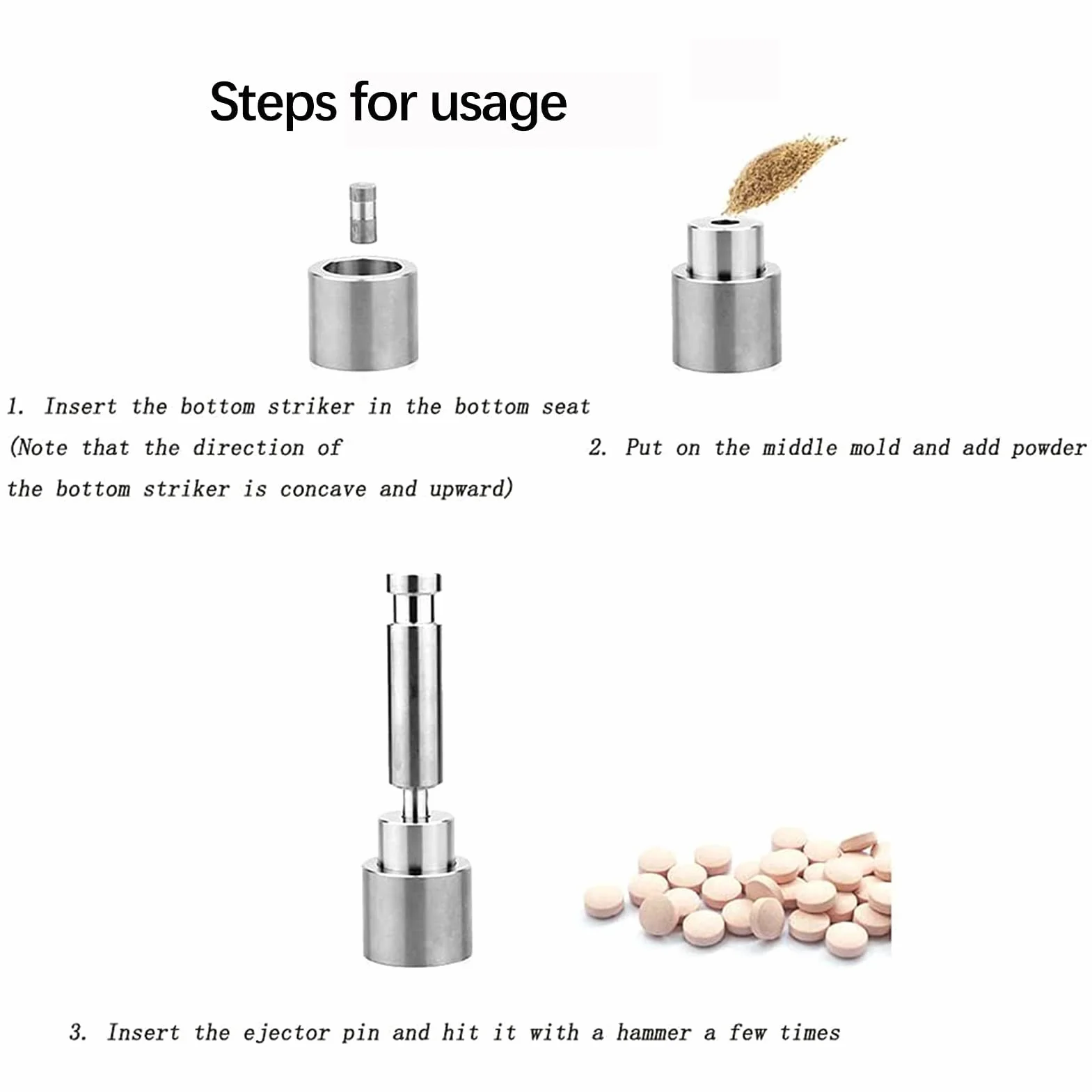 Steps for usage

1. Insert the bottom striker in the bottom seat
(Note that the direction of
the bottom striker is concave and upward)

2. Put on the middle mold and add powder

3. Insert the ejector pin and hit it with a hammer a few times