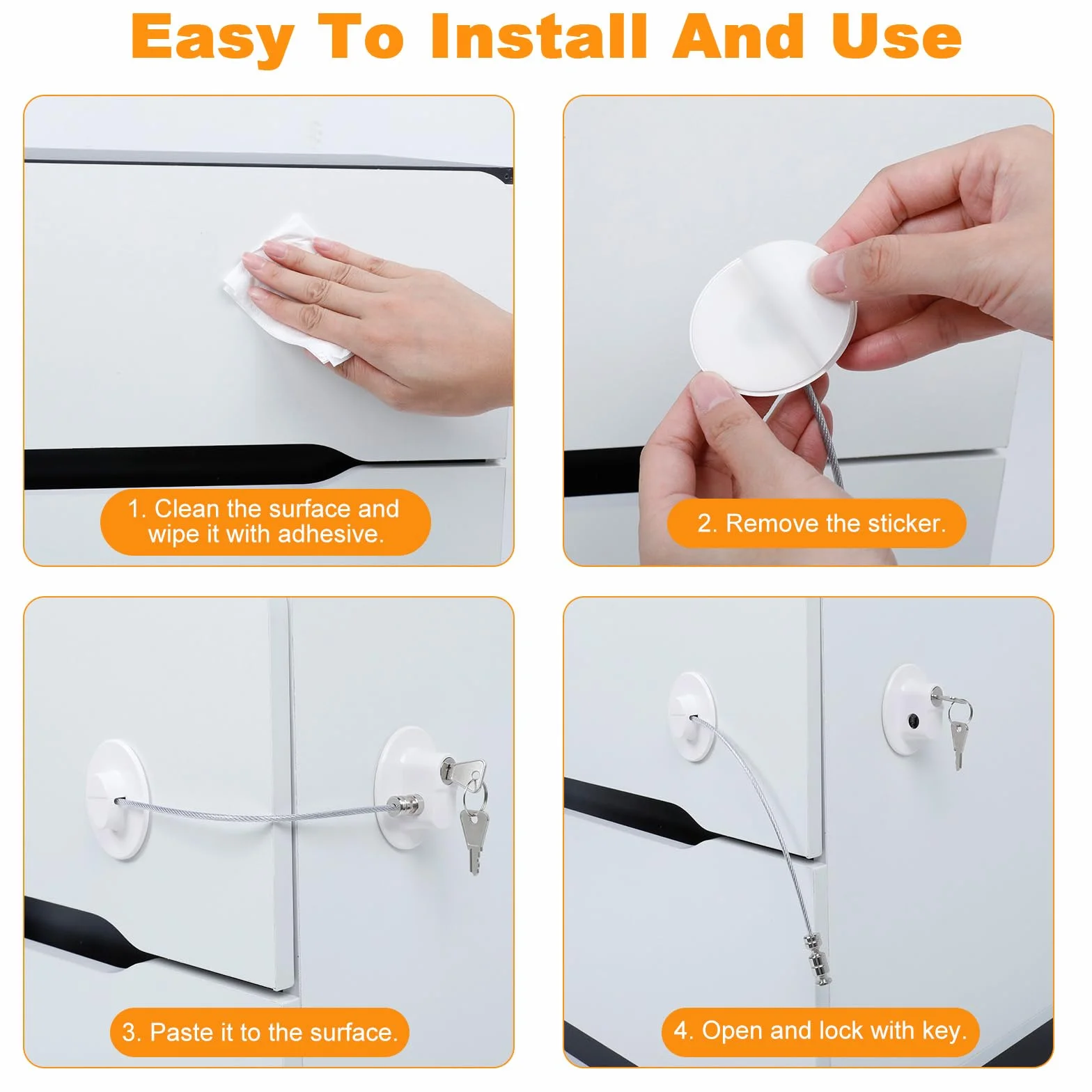 Easy To Install And Use

1. Clean the surface and wipe it with adhesive.

2. Remove the sticker.

3. Paste it to the surface.

4. Open and lock with key.