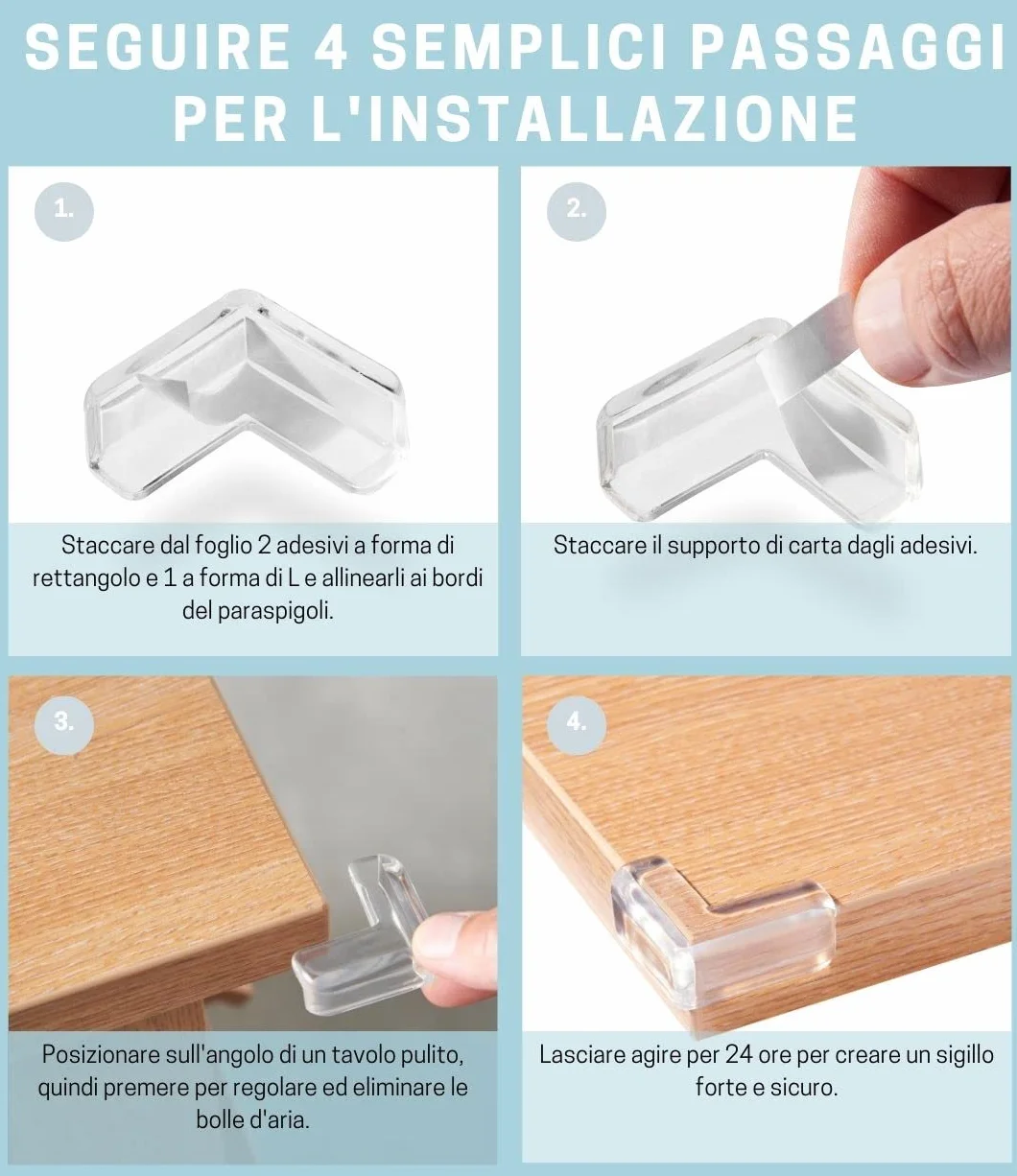 SEGUIRE 4 SEMPLICI PASSAGGI PER L'INSTALLAZIONE

1.

Staccare dal foglio 2 adesivi a forma di rettangolo e 1 a forma di L e allinearli ai bordi del paraspigoli.

2.

Staccare il supporto di carta dagli adesivi.

3.

Posizionare sull'angolo di un tavolo pulito, quindi premere per regolare ed eliminare le bolle d'aria.

4.

Lasciare agire per 24 ore per creare un sigillo forte e sicuro.