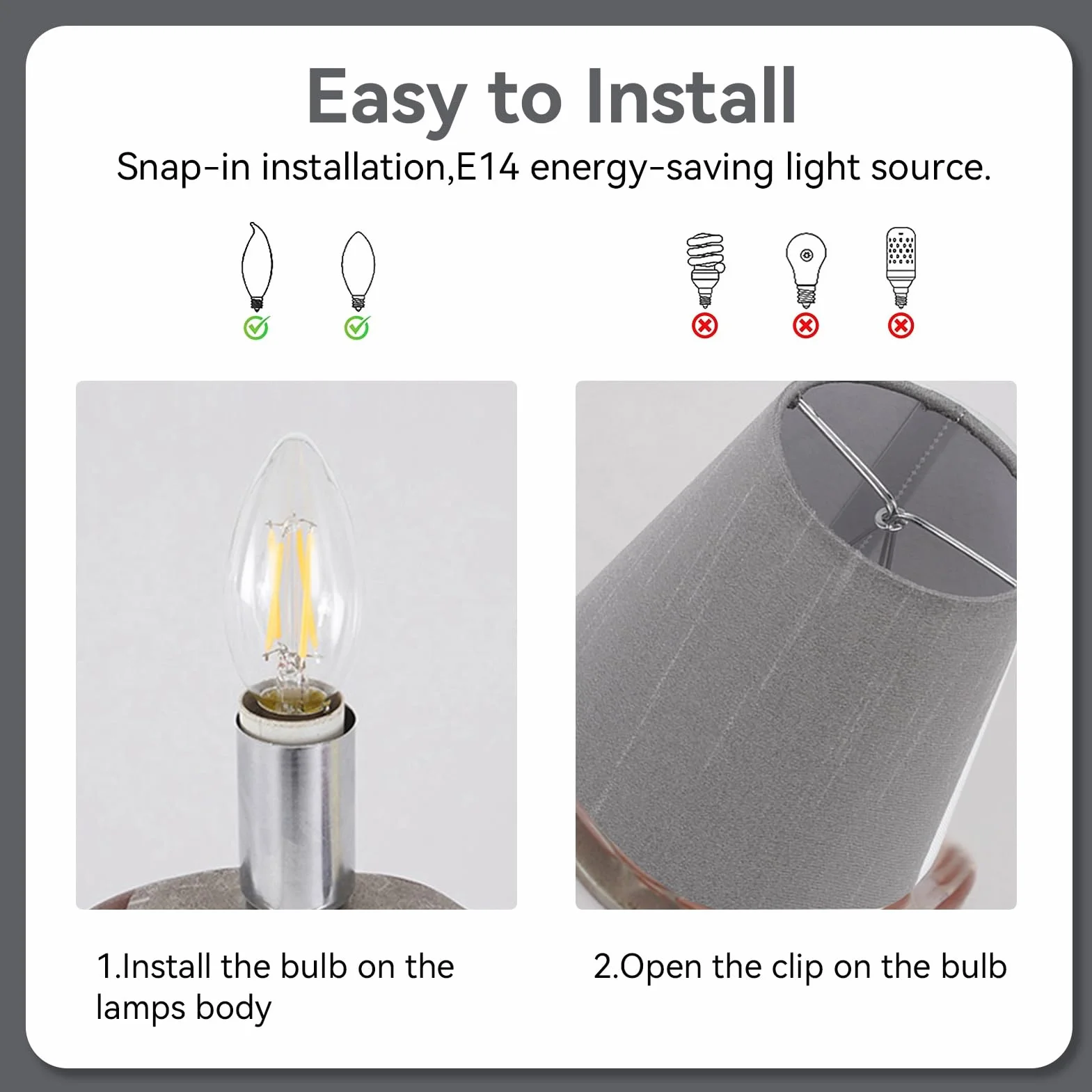 Easy to Install

Snap-in installation,E14 energy-saving light source.

1.Install the bulb on the lamps body

2.Open the clip on the bulb