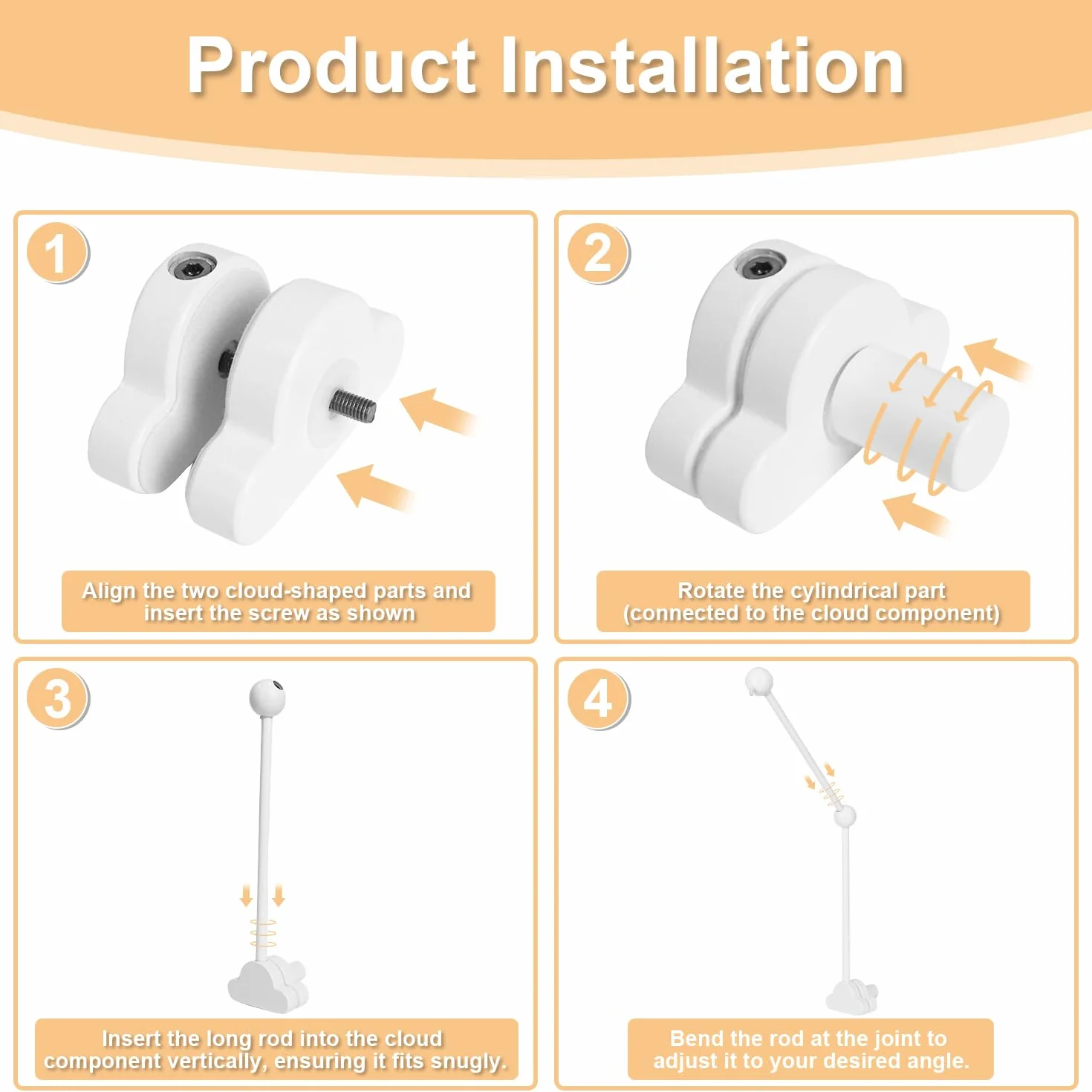 Product Installation

1

Align the two cloud-shaped parts and insert the screw as shown

2

Rotate the cylindrical part (connected to the cloud component)

3

Insert the long rod into the cloud component vertically, ensuring it fits snugly.

4

Bend the rod at the joint to adjust it to your desired angle.