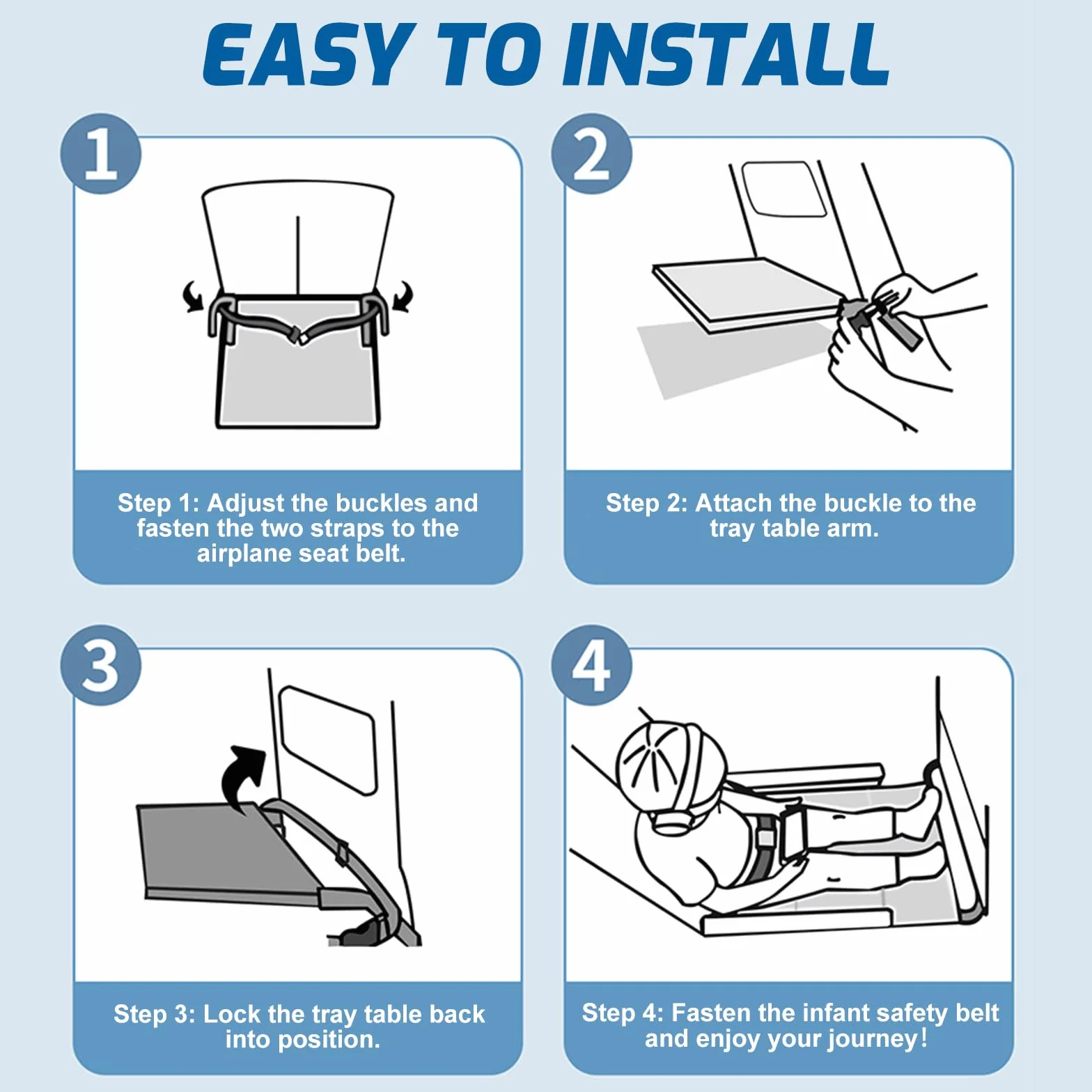 EASY TO INSTALL

1

Step 1: Adjust the buckles and fasten the two straps to the airplane seat belt.

2

Step 2: Attach the buckle to the tray table arm.

3

Step 3: Lock the tray table back into position.

4

Step 4: Fasten the infant safety belt and enjoy your journey!