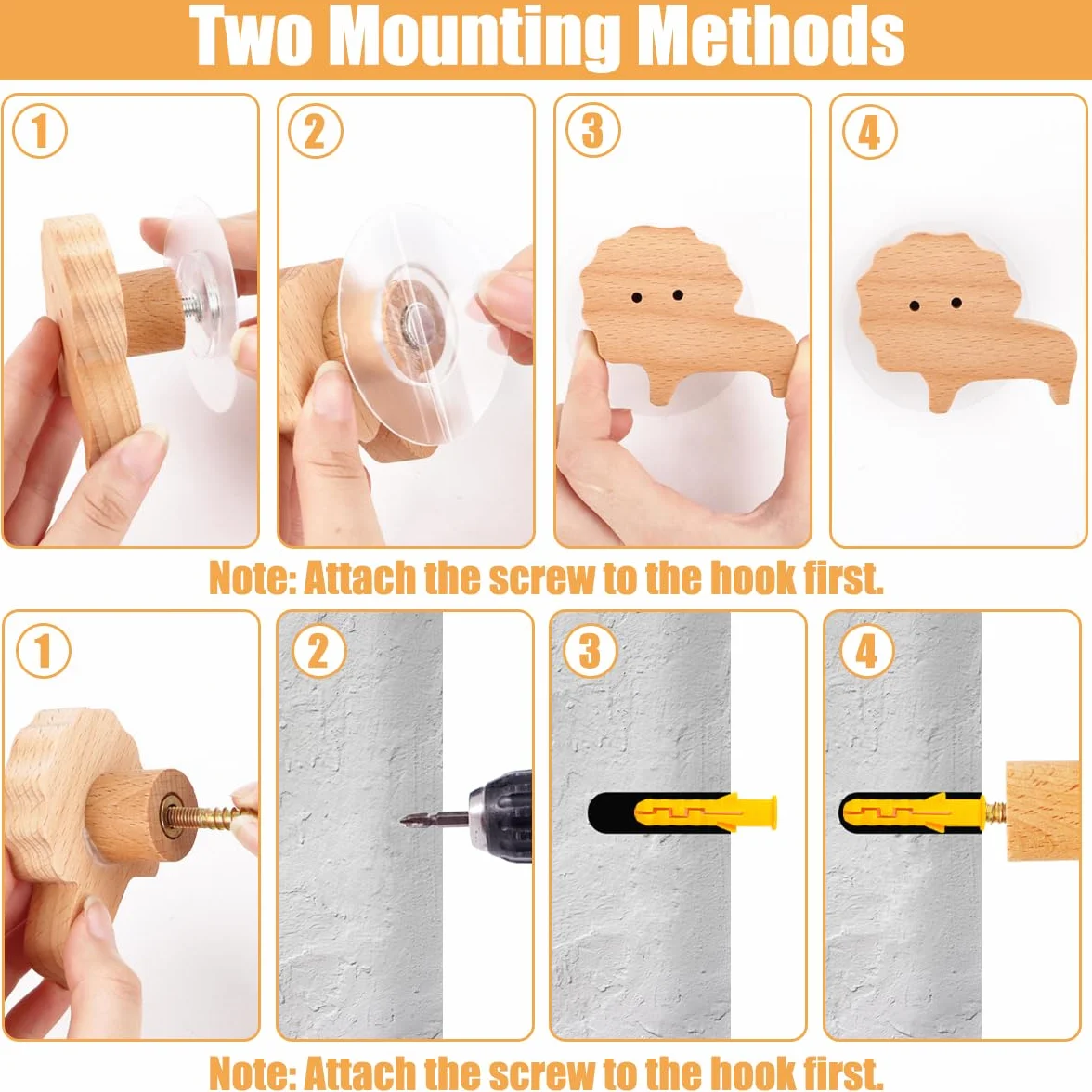 Two Mounting Methods

1

2

3

4

Note: Attach the screw to the hook first.

1

2

3

4

Note: Attach the screw to the hook first.