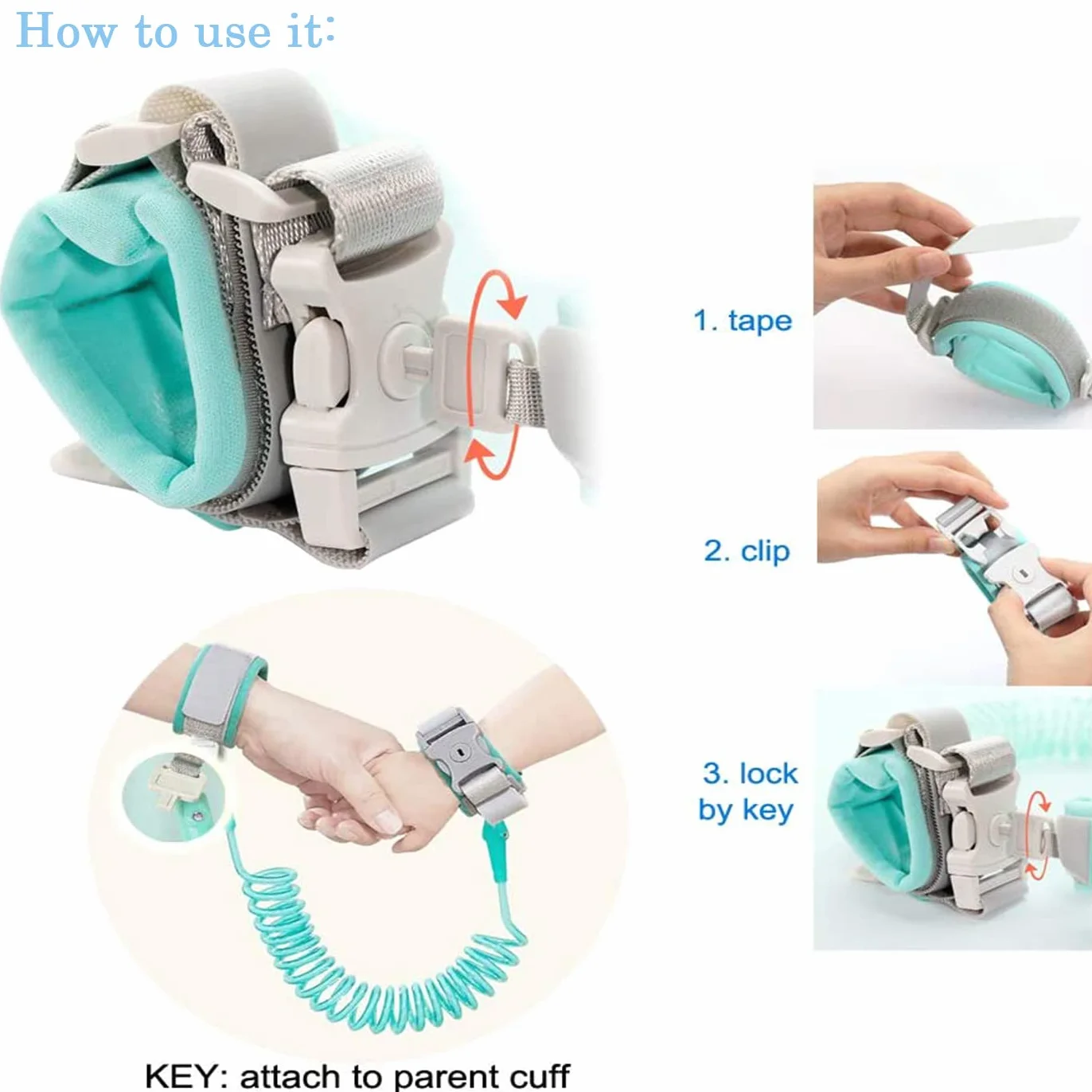 How to use it:

1. tape

2. clip

3. lock by key

KEY: attach to parent cuff