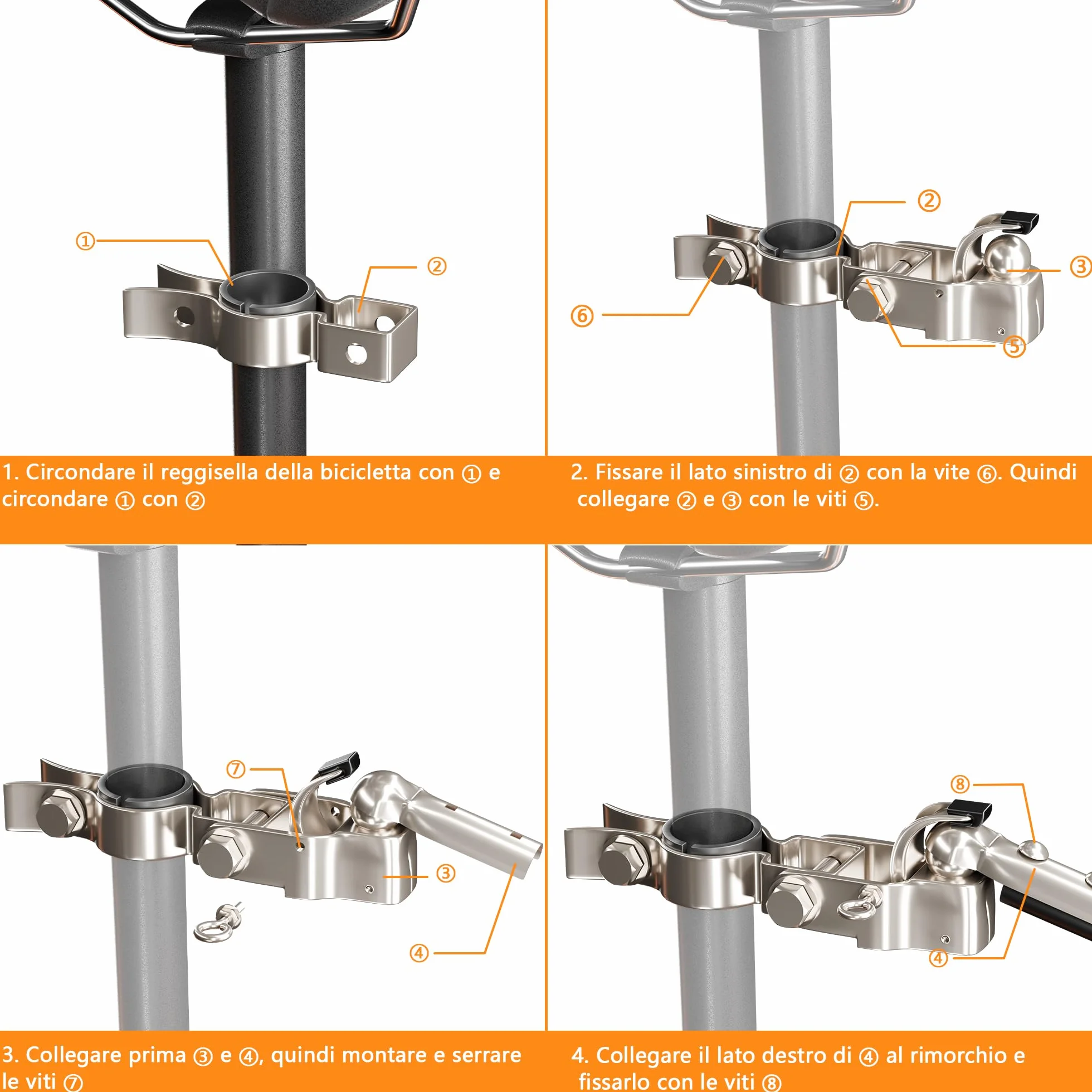 ①

②

1. Circondare il reggisella della bicicletta con ① e circondare ① con ②

②

③

⑥

⑤

2. Fissare il lato sinistro di ② con la vite ⑥. Quindi collegare ② e ③ con le viti ⑤.

⑦

③

④

3. Collegare prima ③ e ④, quindi montare e serrare le viti ⑦

⑧

④

4. Collegare il lato destro di ④ al rimorchio e fissarlo con le viti ⑧