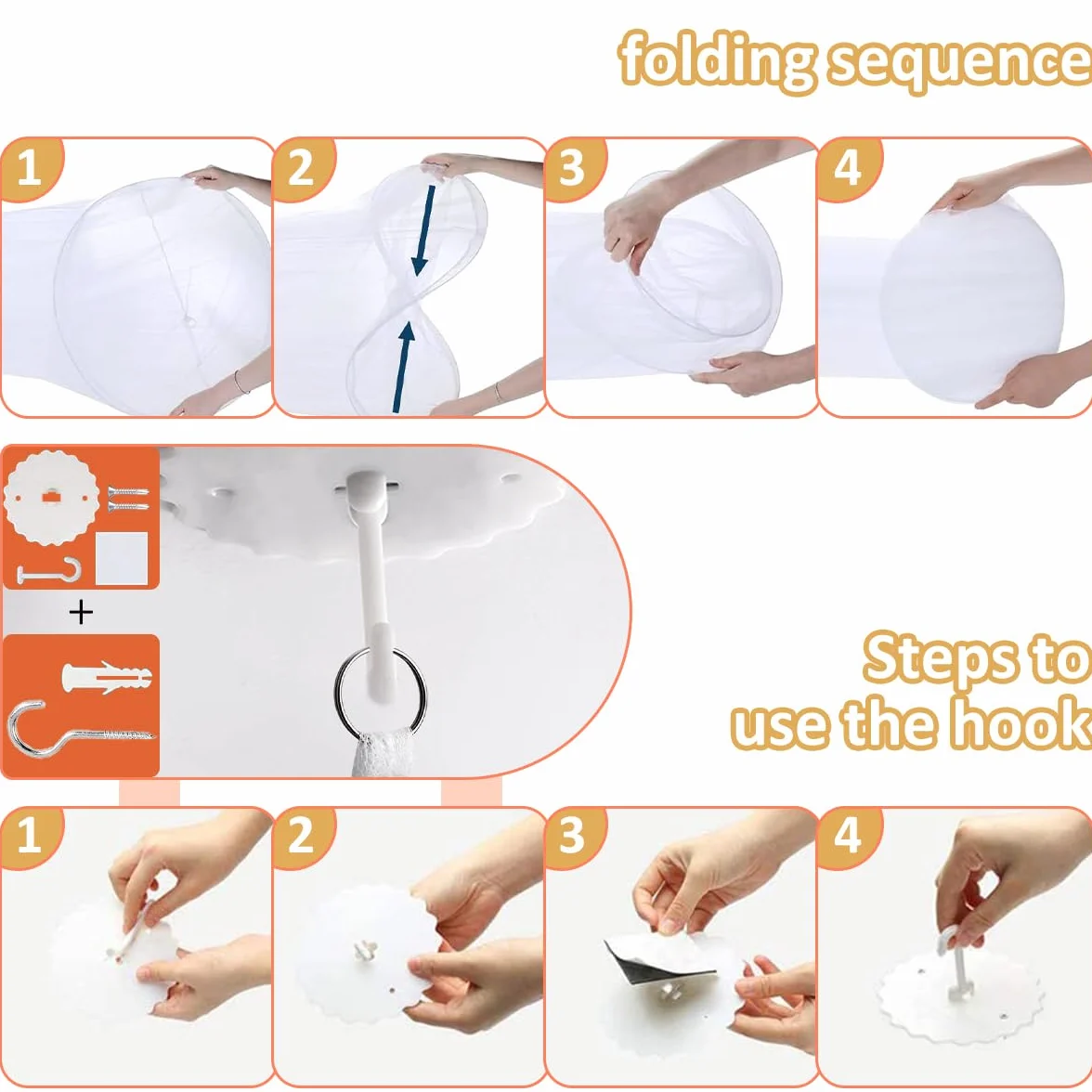 folding sequence

1

2

3

4

+

Steps to use the hook

1

2

3

4