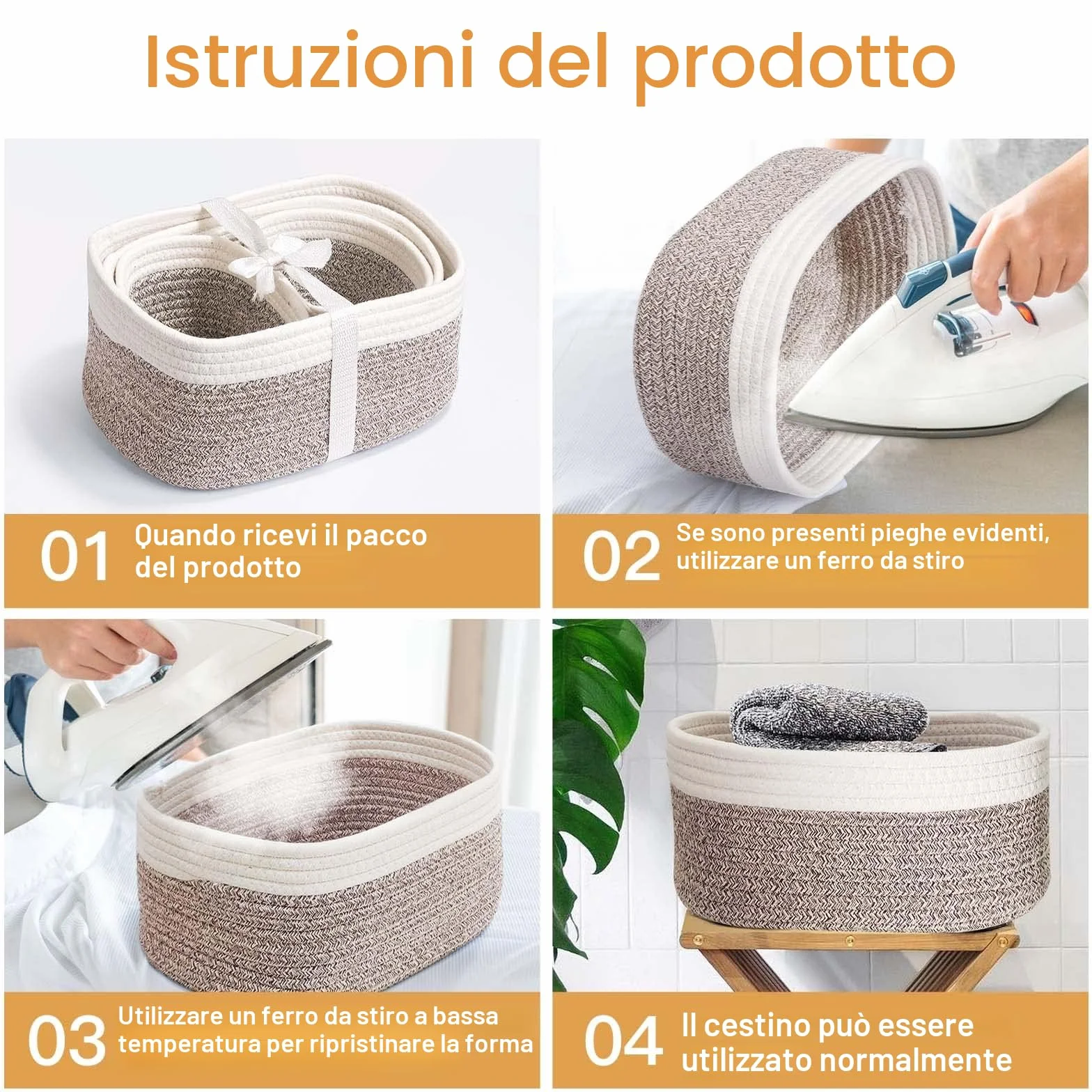 Istruzioni del prodotto

01 Quando ricevi il pacco del prodotto

02 Se sono presenti pieghe evidenti, utilizzare un ferro da stiro

03 Utilizzare un ferro da stiro a bassa temperatura per ripristinare la forma

04 Il cestino può essere utilizzato normalmente