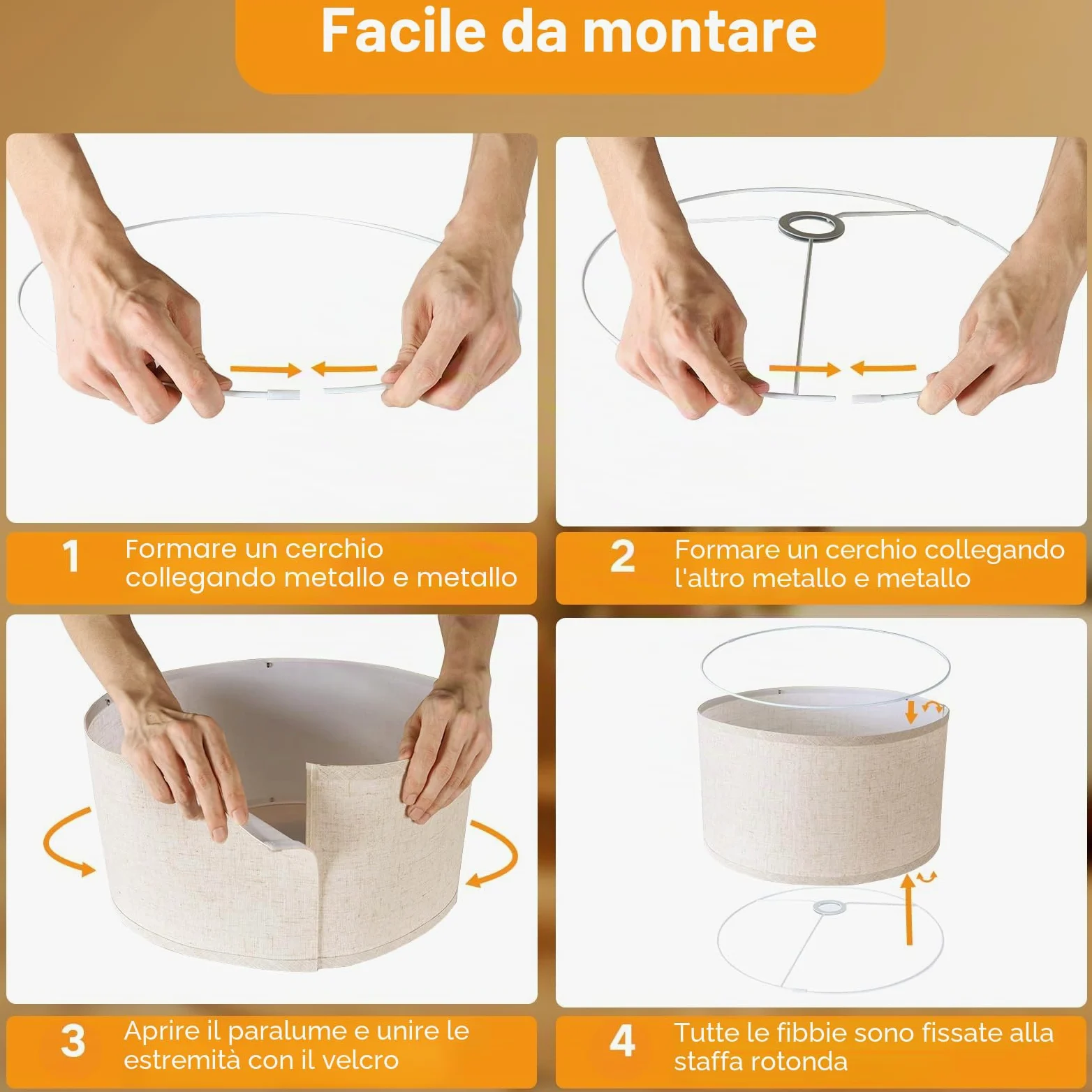 Facile da montare

1 Formare un cerchio collegando metallo e metallo

2 Formare un cerchio collegando l'altro metallo e metallo

3 Aprire il paralume e unire le estremità con il velcro

4 Tutte le fibbie sono fissate alla staffa rotonda