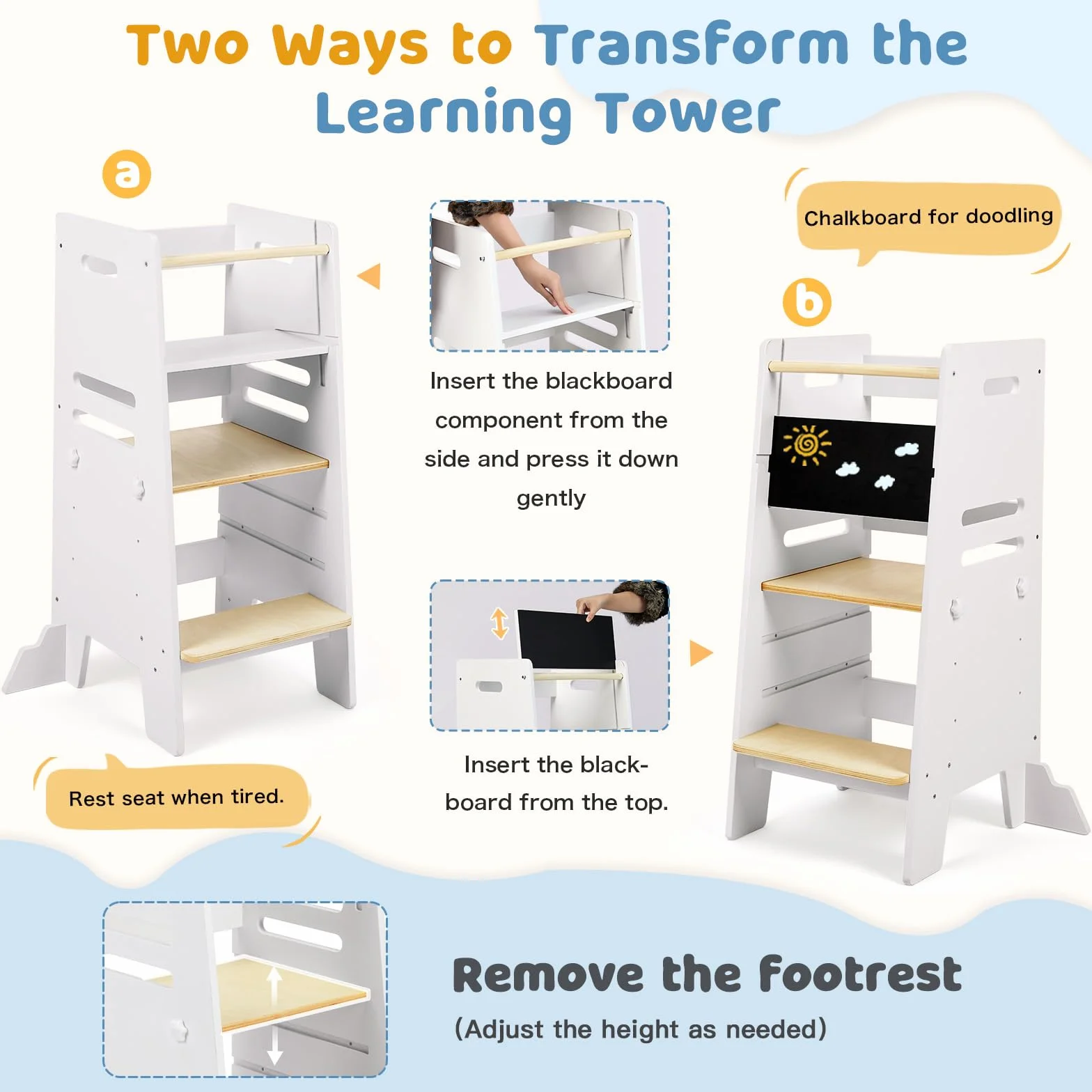 Two Ways to Transform the Learning Tower

a

Insert the blackboard component from the side and press it down gently

Chalkboard for doodling

b

Insert the blackboard from the top.

Rest seat when tired.

Remove the footrest

(Adjust the height as needed)