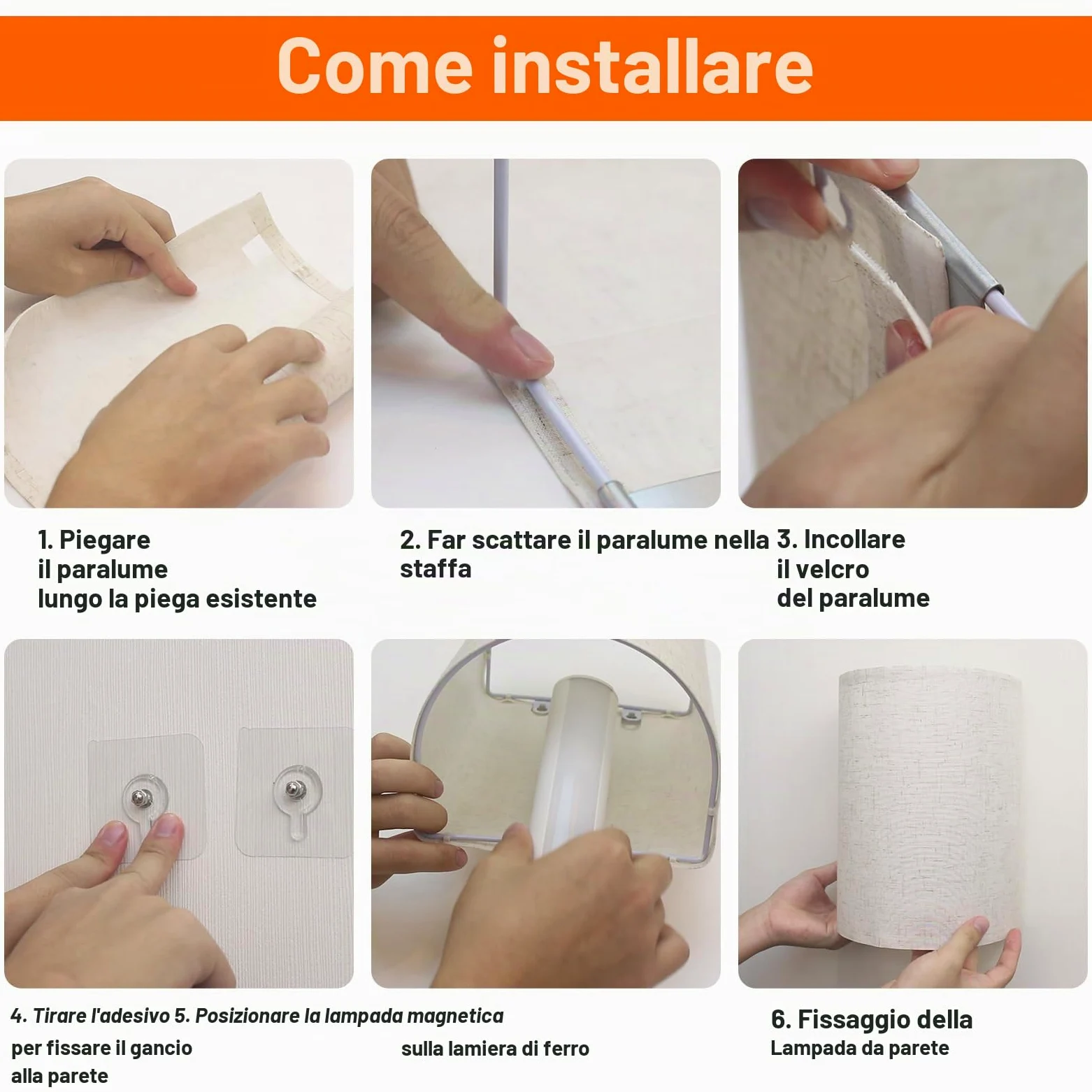 Come installare

1. Piegare il paralume lungo la piega esistente

2. Far scattare il paralume nella staffa

3. Incollare il velcro del paralume

4. Tirare l'adesivo per fissare il gancio alla parete

5. Posizionare la lampada magnetica sulla lamiera di ferro

6. Fissaggio della Lampada da parete