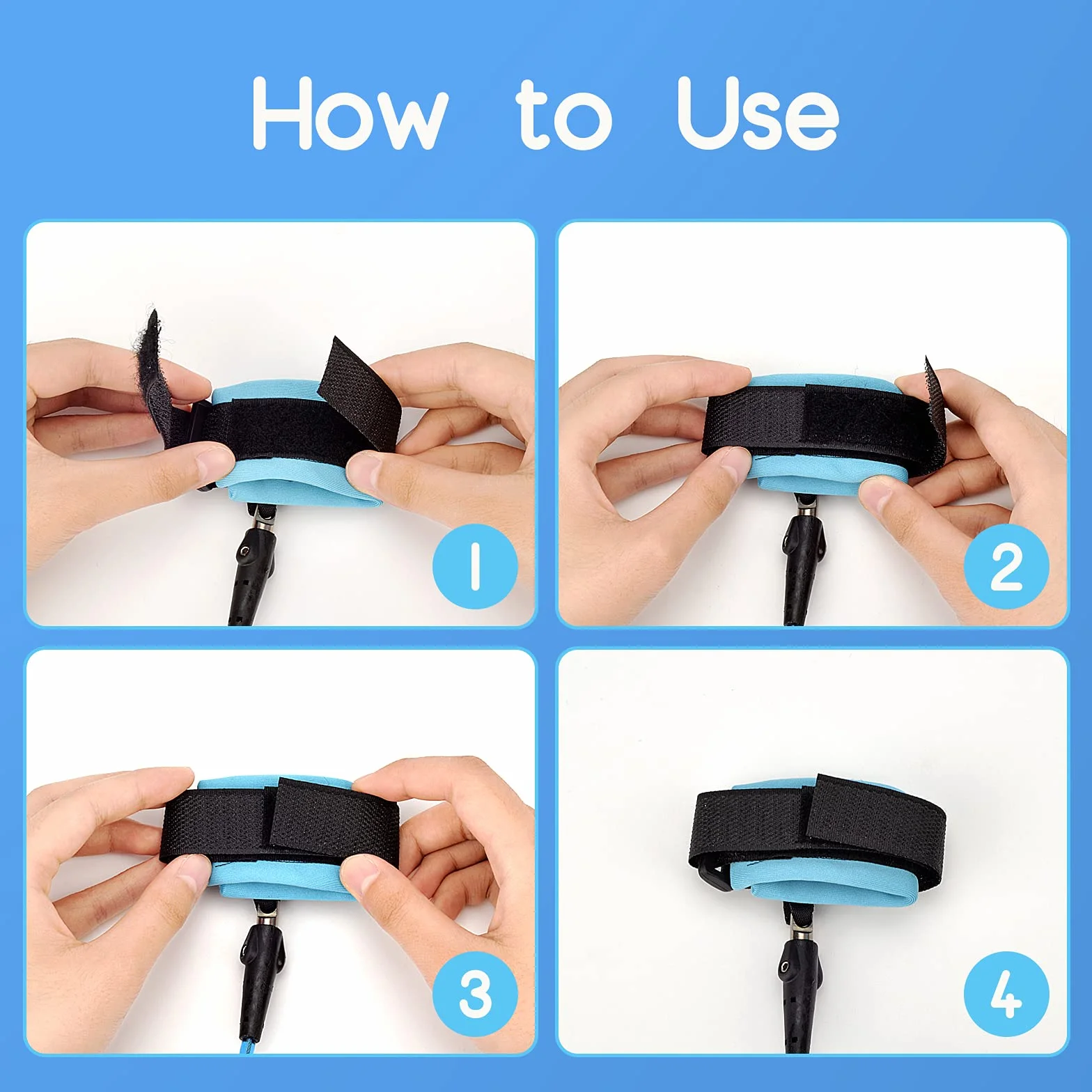 How to Use

1

2

3

4