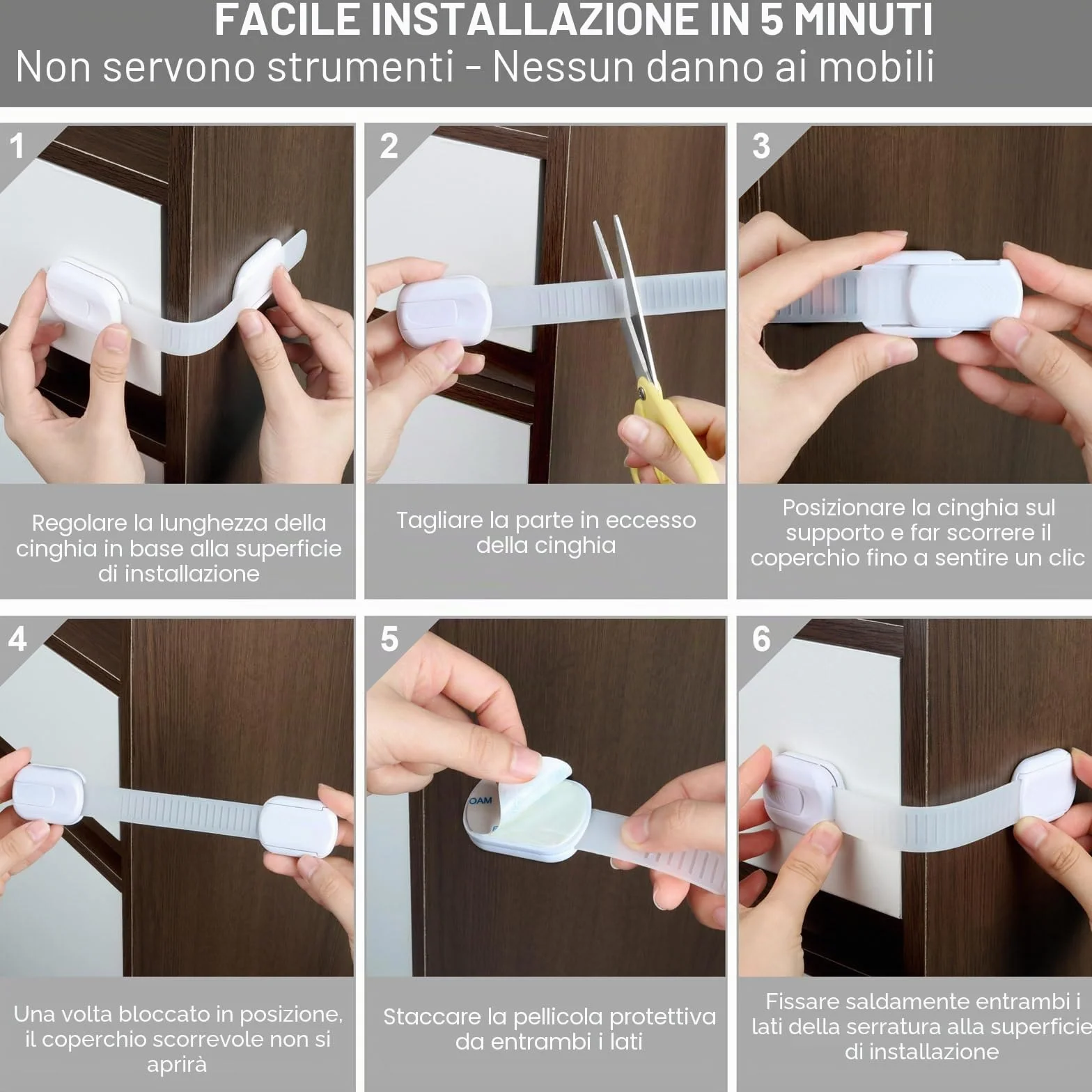 FACILE INSTALLAZIONE IN 5 MINUTI
Non servono strumenti - Nessun danno ai mobili

1

Regolare la lunghezza della cinghia in base alla superficie di installazione

2

Tagliare la parte in eccesso della cinghia

3

Posizionare la cinghia sul supporto e far scorrere il coperchio fino a sentire un clic

4

Una volta bloccato in posizione, il coperchio scorrevole non si aprirà

5

OAM

Staccare la pellicola protettiva da entrambi i lati

6

Fissare saldamente entrambi i lati della serratura alla superficie di installazione