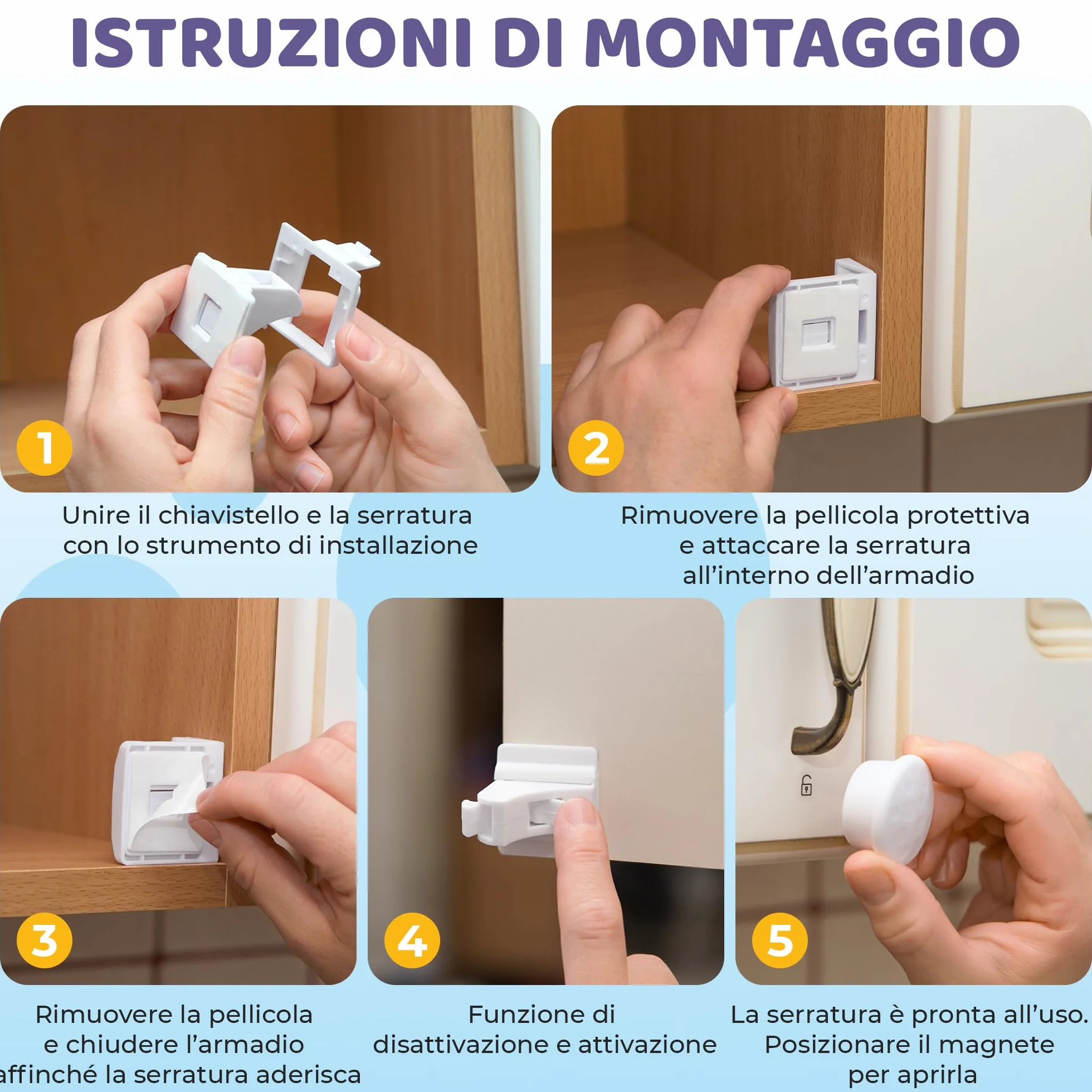 ISTRUZIONI DI MONTAGGIO

1

Unire il chiavistello e la serratura con lo strumento di installazione

2

Rimuovere la pellicola protettiva e attaccare la serratura all'interno dell'armadio

3

Rimuovere la pellicola e chiudere l'armadio affinché la serratura aderisca

4

Funzione di disattivazione e attivazione

5

La serratura è pronta all'uso. Posizionare il magnete per aprirla