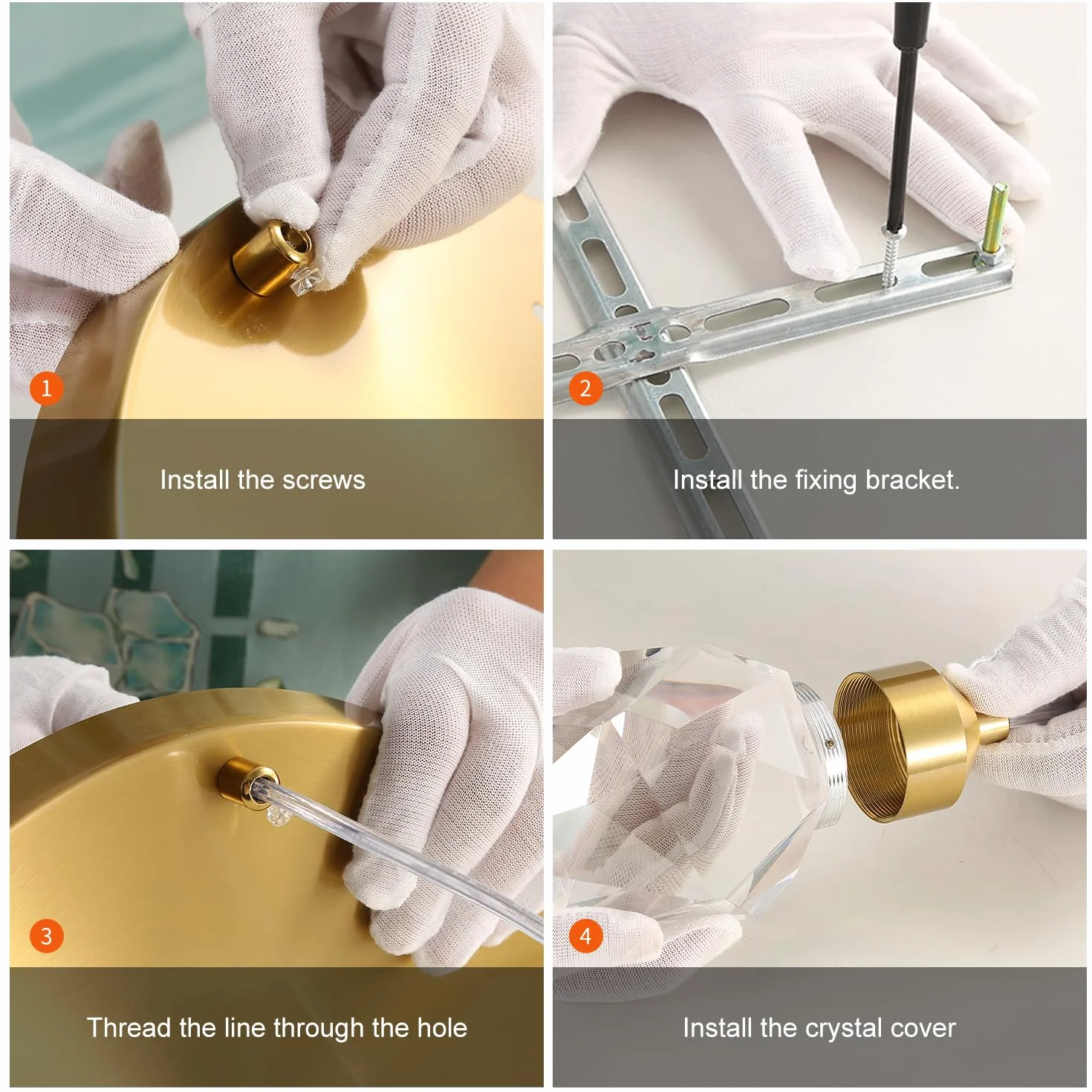 1

Install the screws

2

Install the fixing bracket.

3

Thread the line through the hole

4

Install the crystal cover