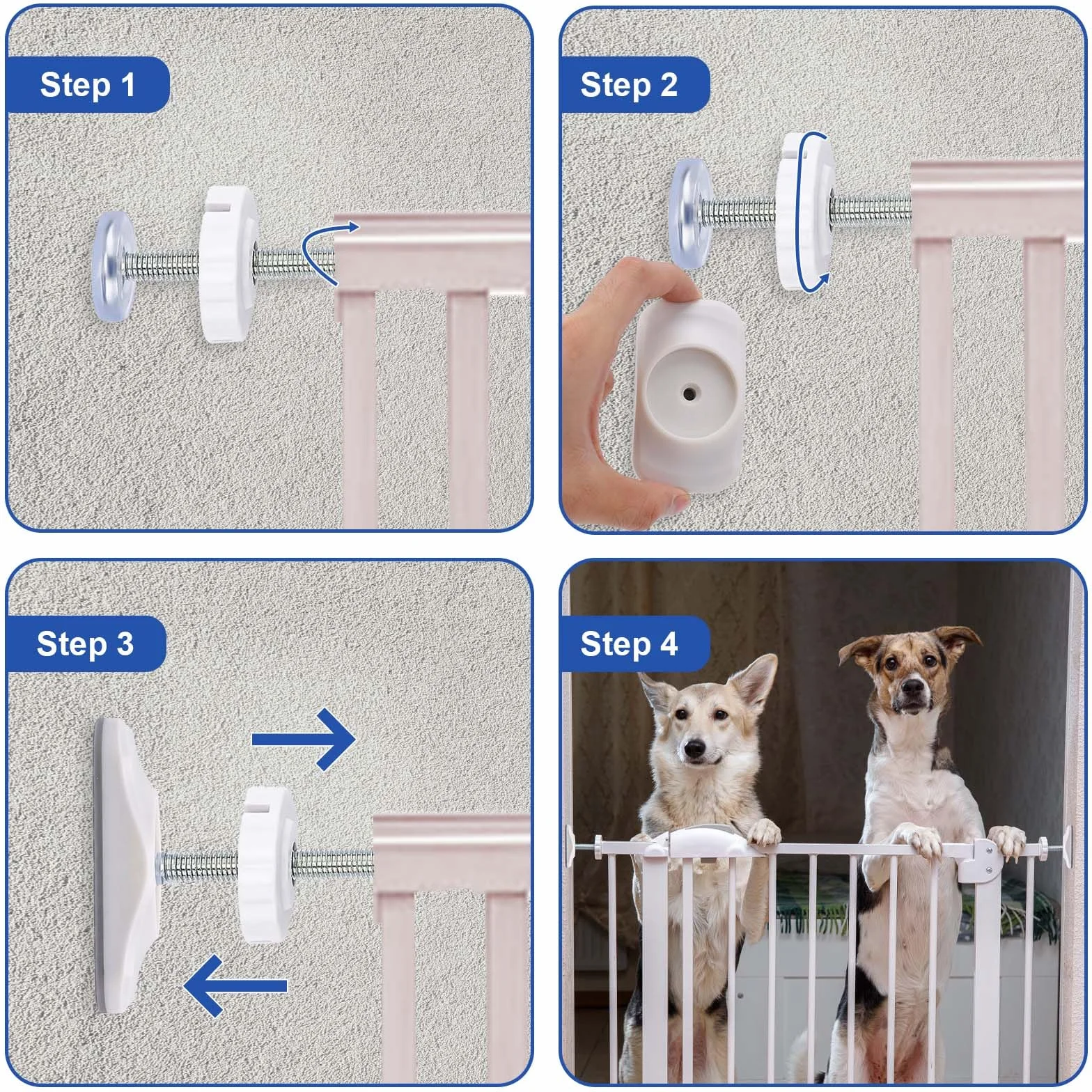 Step 1

Step 2

Step 3

Step 4