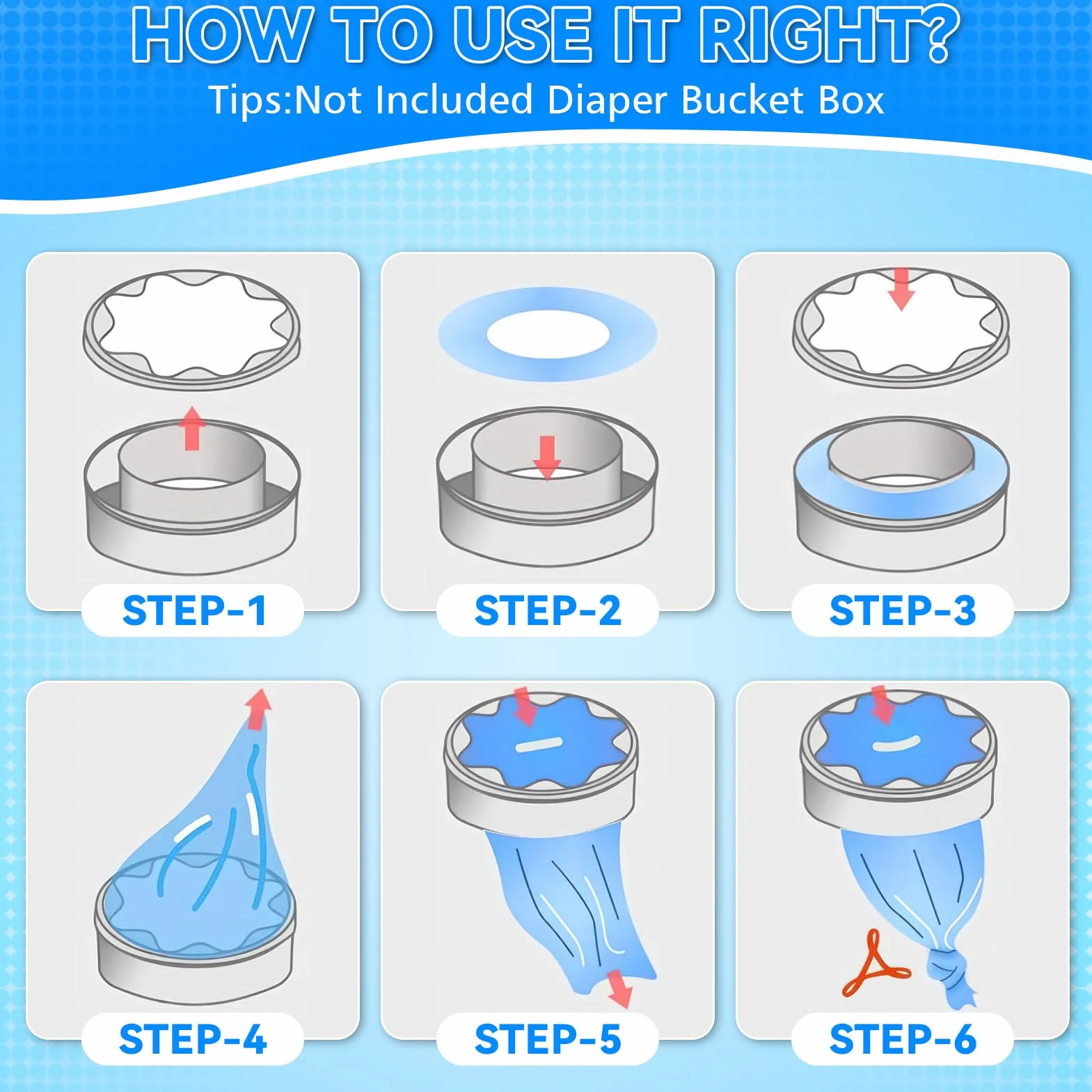 HOW TO USE IT RIGHT?
Tips:Not Included Diaper Bucket Box

STEP-1

STEP-2

STEP-3

STEP-4

STEP-5

STEP-6